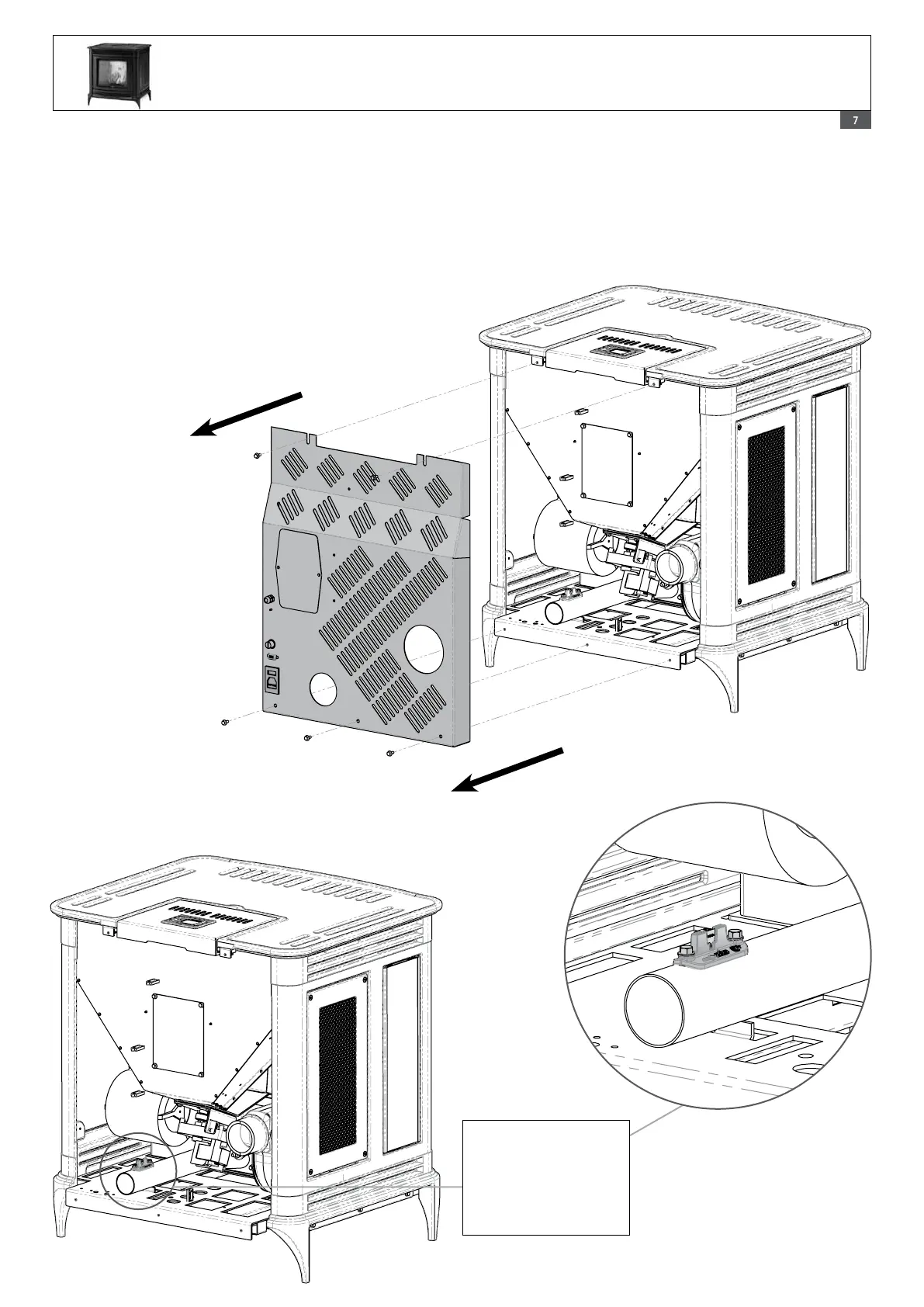 7