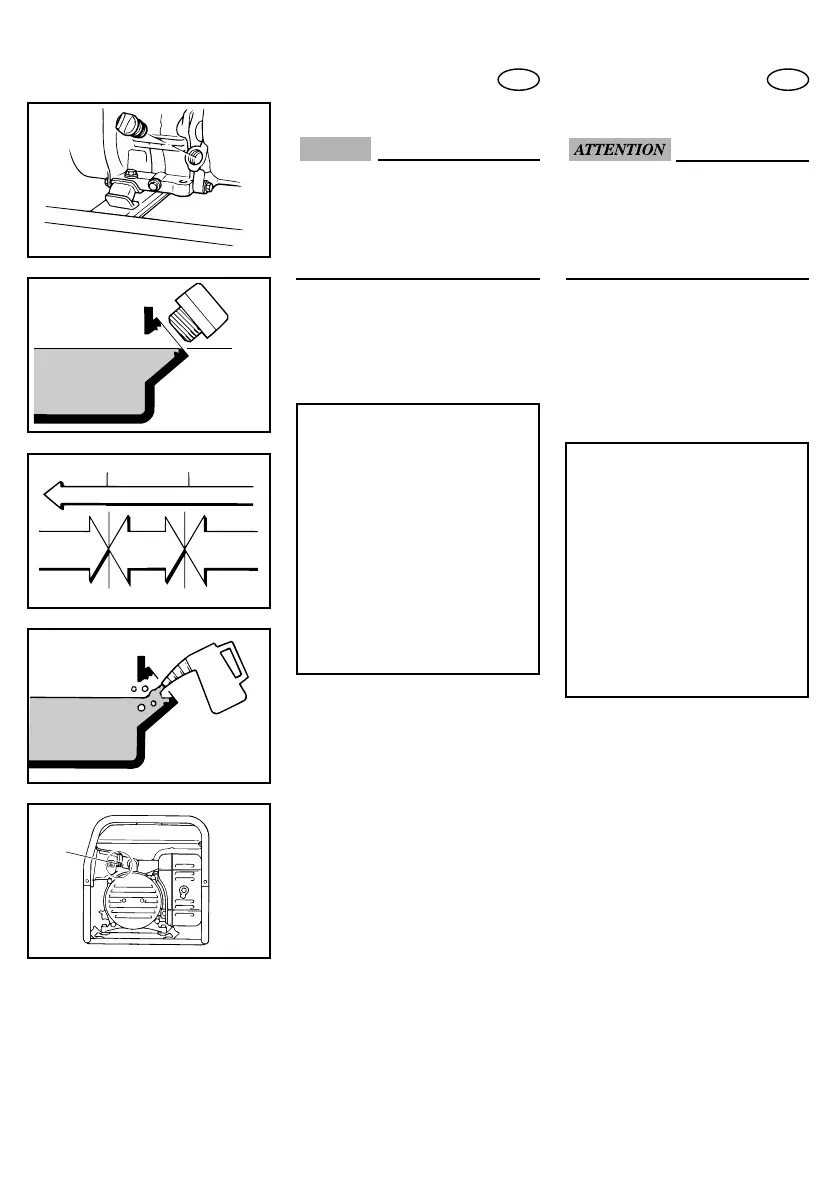 ATTENTION