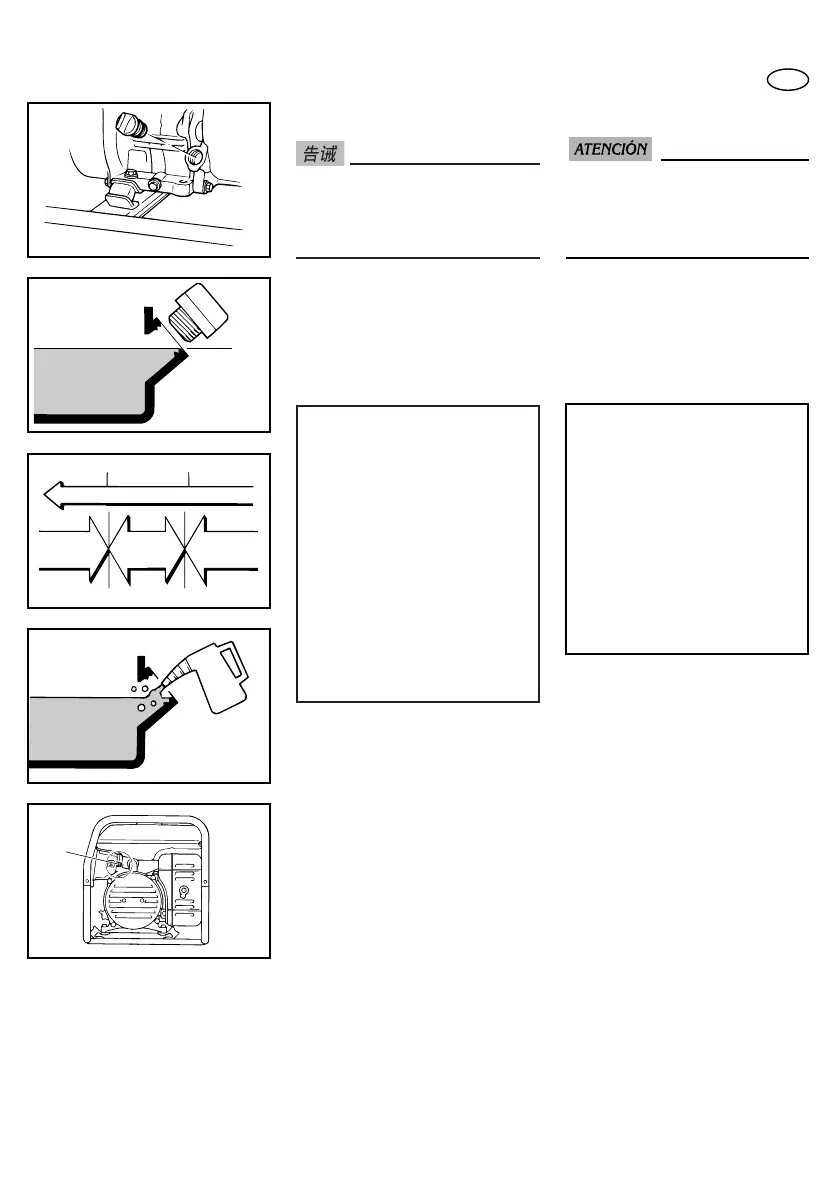 告诫

ATENCIÓN