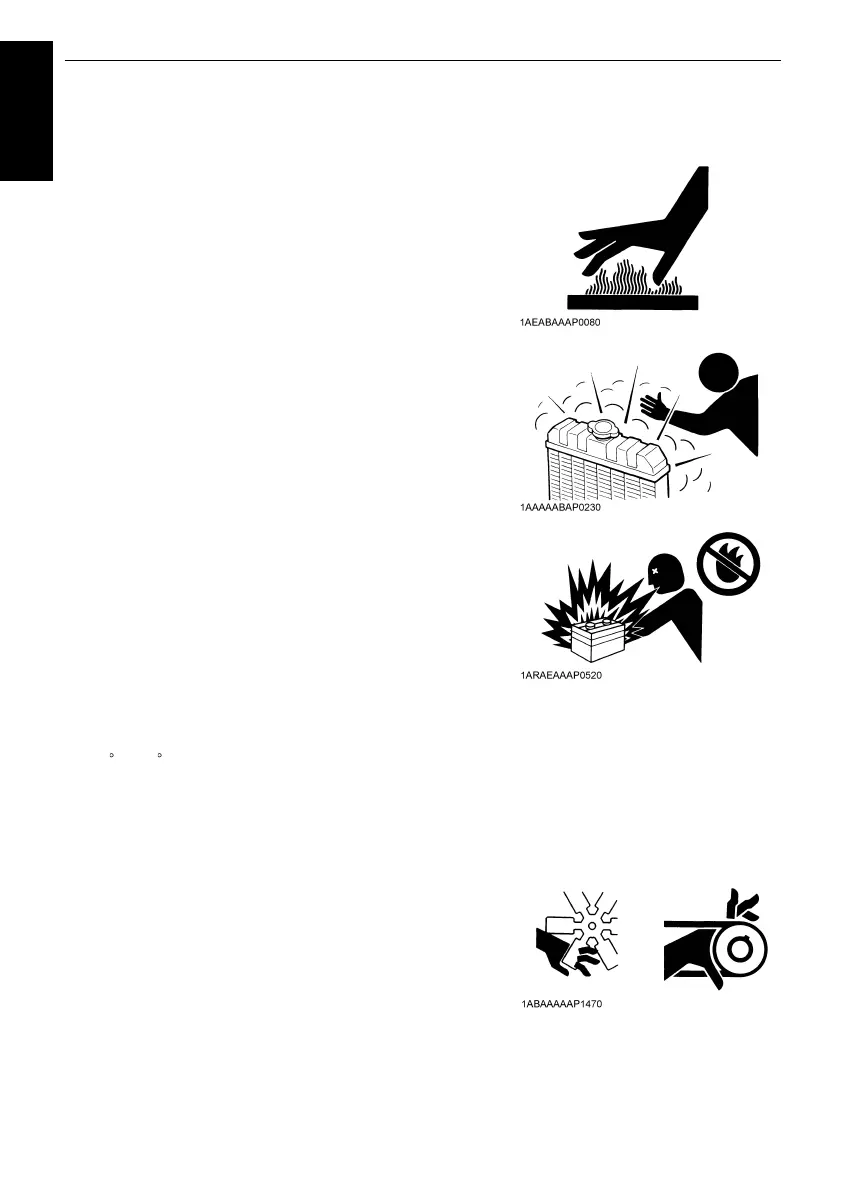 1AEABAAAP0080

1AAAAABAP0230

1ARAEAAAP0520

1ABAAAAAP1470