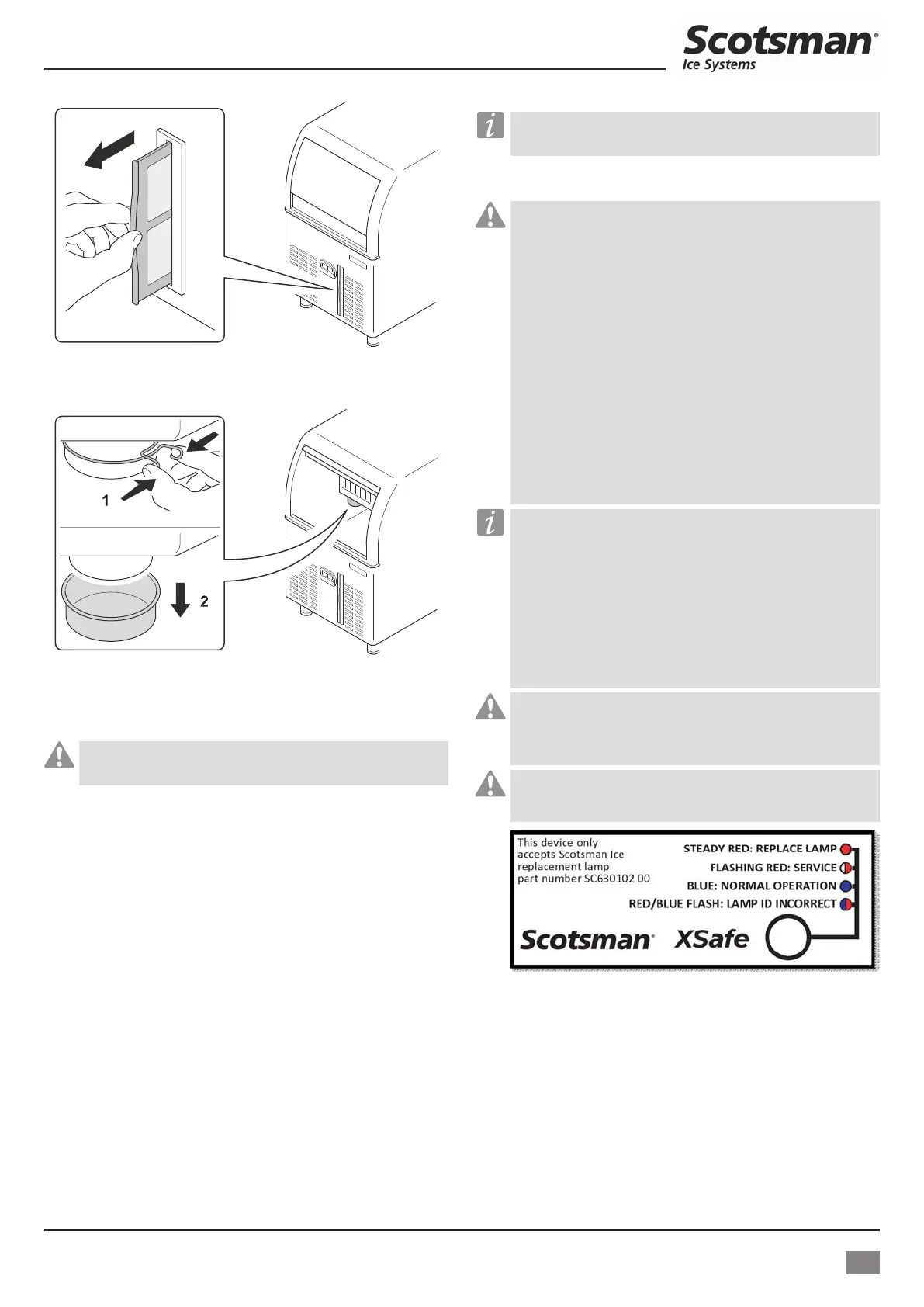 Scotsman®
Ice Systems

1

2

This device only accepts Scotsman Ice replacement lamp part number SC630102 00

STEADY RED: REPLACE LAMP
FLASHING RED: SERVICE
BLUE: NORMAL OPERATION
RED/BLUE FLASH: LAMP ID INCORRECT

Scotsman® XSafe