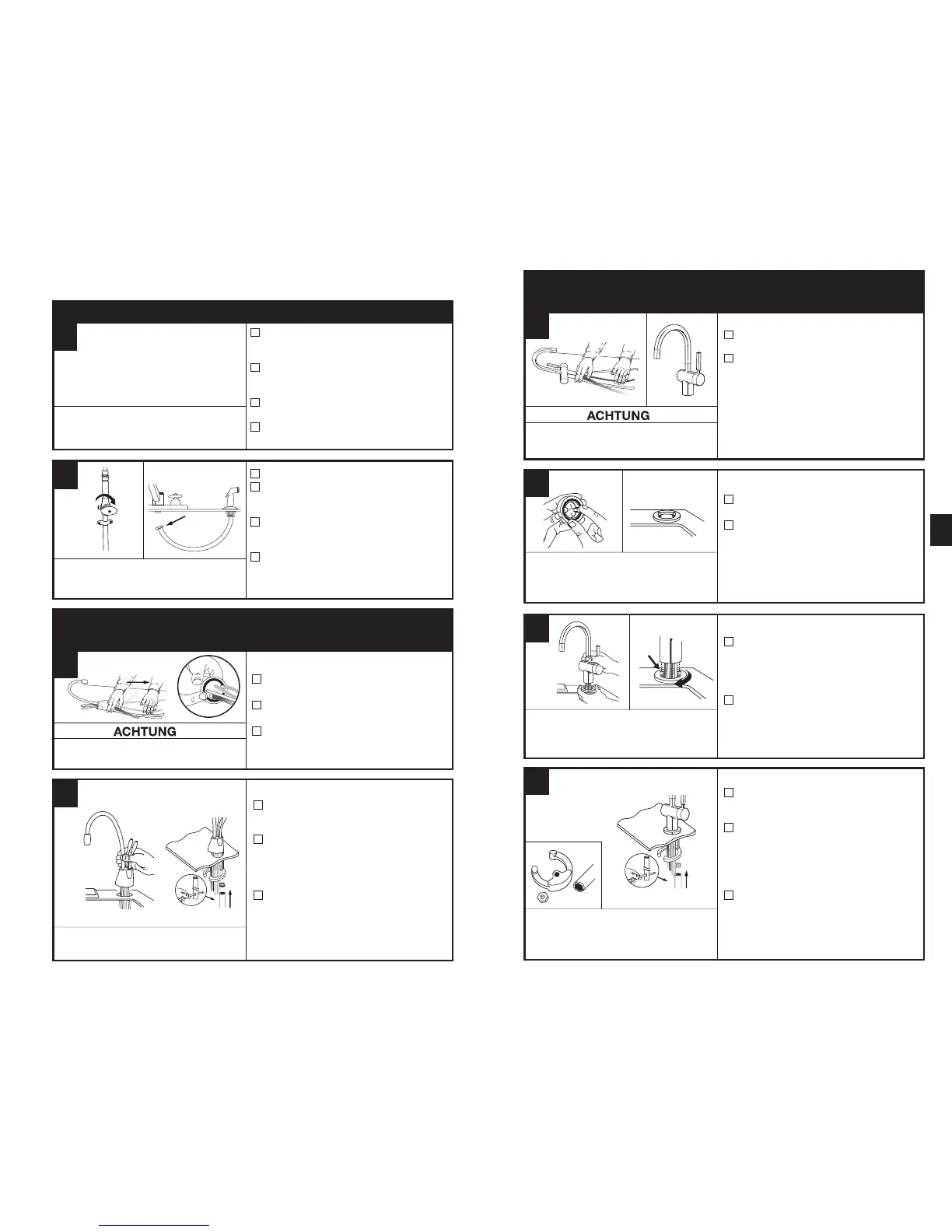 ACHTUNG

ACHTUNG