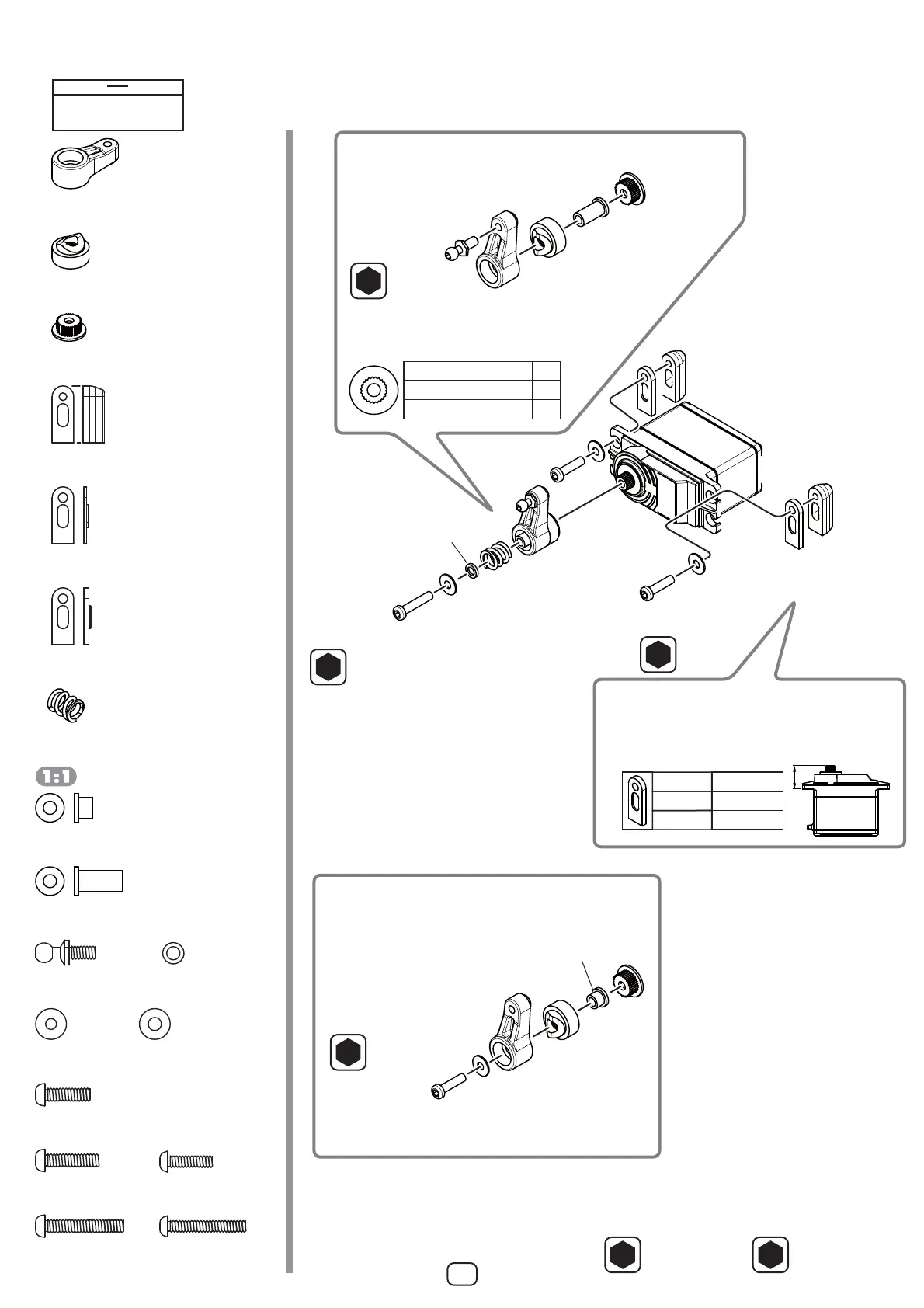 1:1