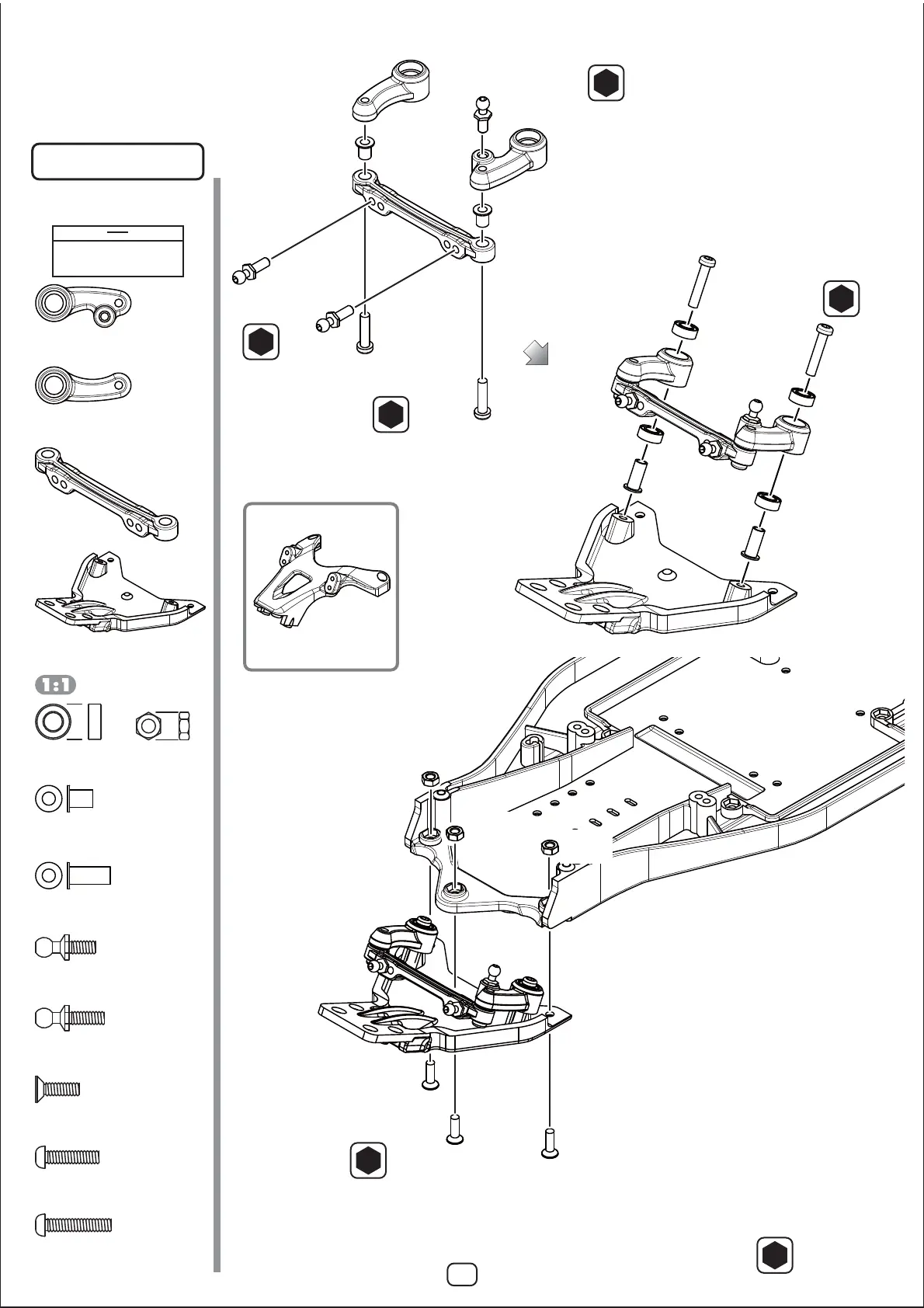 1:1