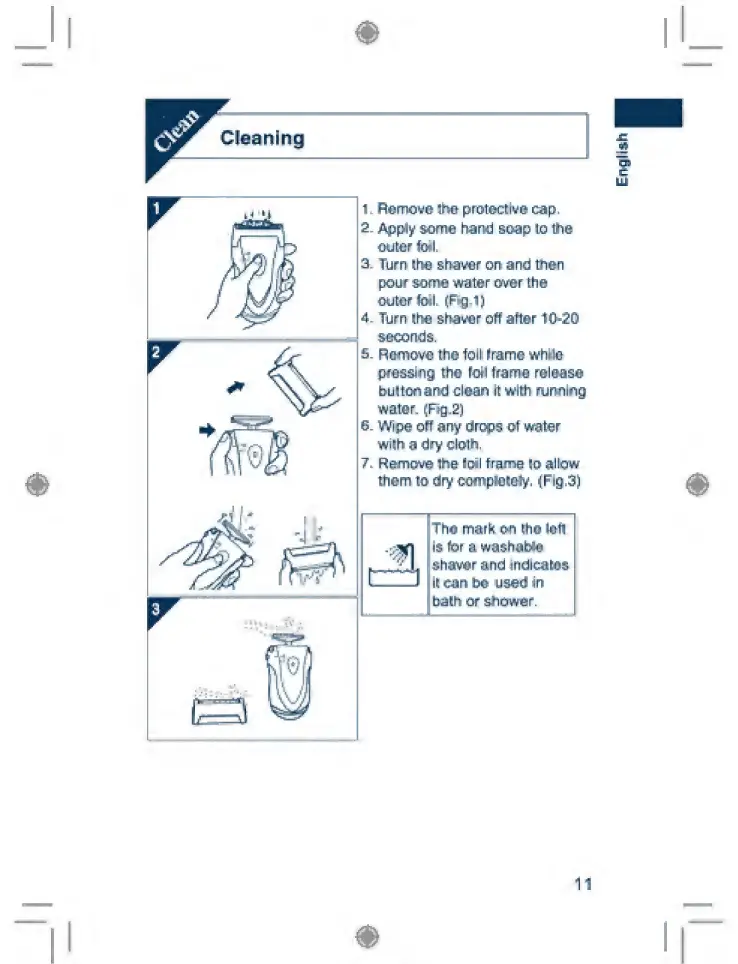 Clean

Cleaning

English

1

2

3

1. Remove the protective cap.
2. Apply some hand soap to the outer foil.
3. Turn the shaver on and then pour some water over the outer foil. (Fig.1)
4. Turn the shaver off after 10-20 seconds.
5. Remove the foil frame while pressing the foil frame release button and clean it with running water. (Fig.2)
6. Wipe off any drops of water with a dry cloth.
7. Remove the foil frame to allow them to dry completely. (Fig.3)

The mark on the left is for a washable shaver and indicates it can be used in bath or shower.

11