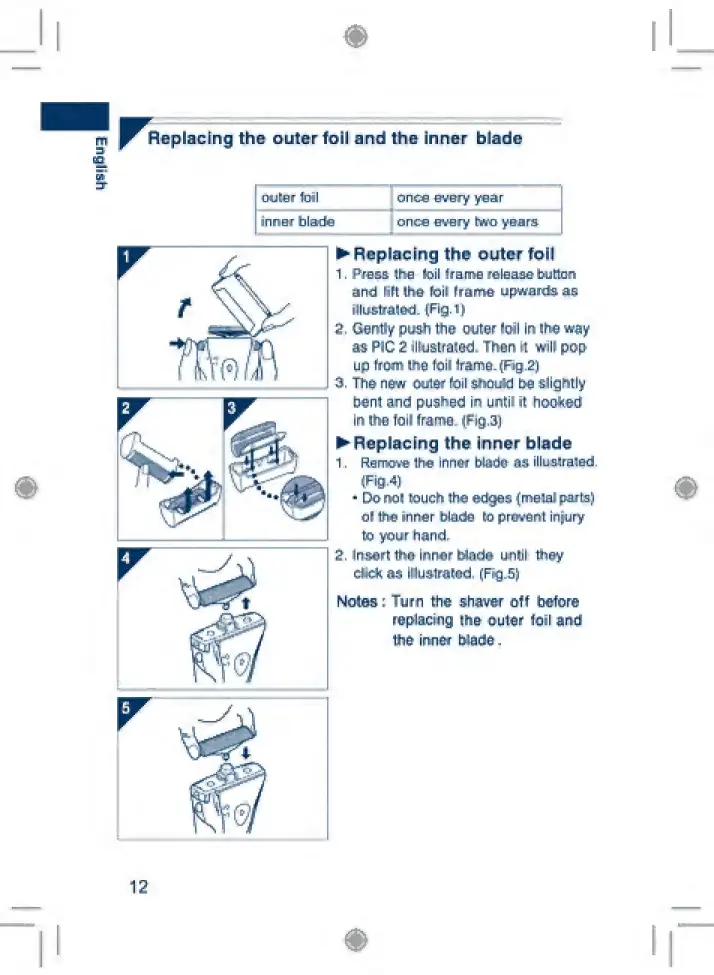 English

Replacing the outer foil and the inner blade

| outer foil | once every year |
|---|---|
| inner blade | once every two years |

1

2

3

4

5

►Replacing the outer foil
1. Press the foil frame release button and lift the foil frame upwards as illustrated. (Fig.1)
2. Gently push the outer foil in the way as PIC 2 illustrated. Then it will pop up from the foil frame. (Fig.2)
3. The new outer foil should be slightly bent and pushed in until it hooked in the foil frame. (Fig.3)

►Replacing the inner blade
1. Remove the inner blade as illustrated. (Fig.4)
• Do not touch the edges (metal parts) of the inner blade to prevent injury to your hand.
2. Insert the inner blade until they click as illustrated. (Fig.5)

Notes : Turn the shaver off before replacing the outer foil and the inner blade.

12