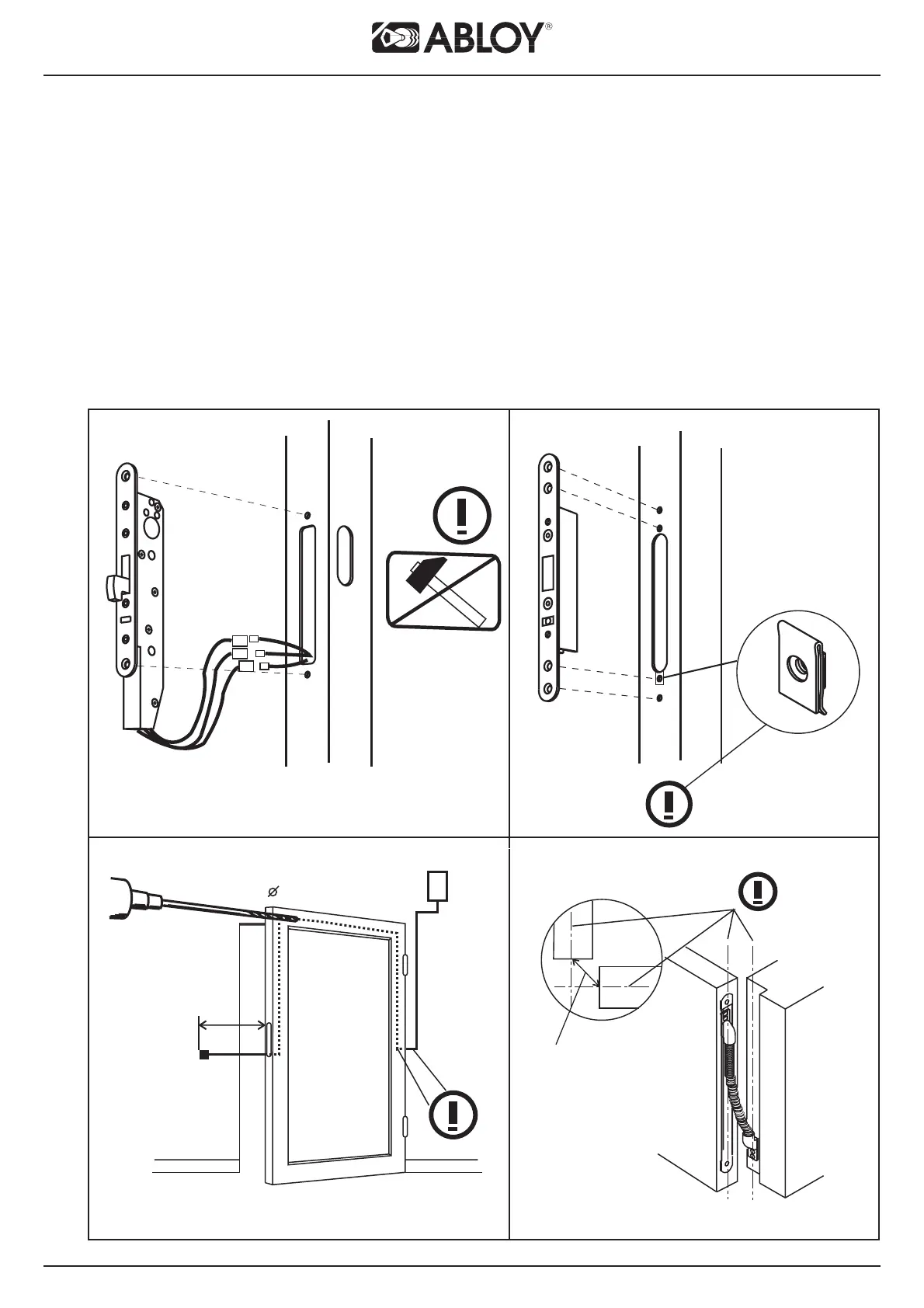 ABLOY®

⌀