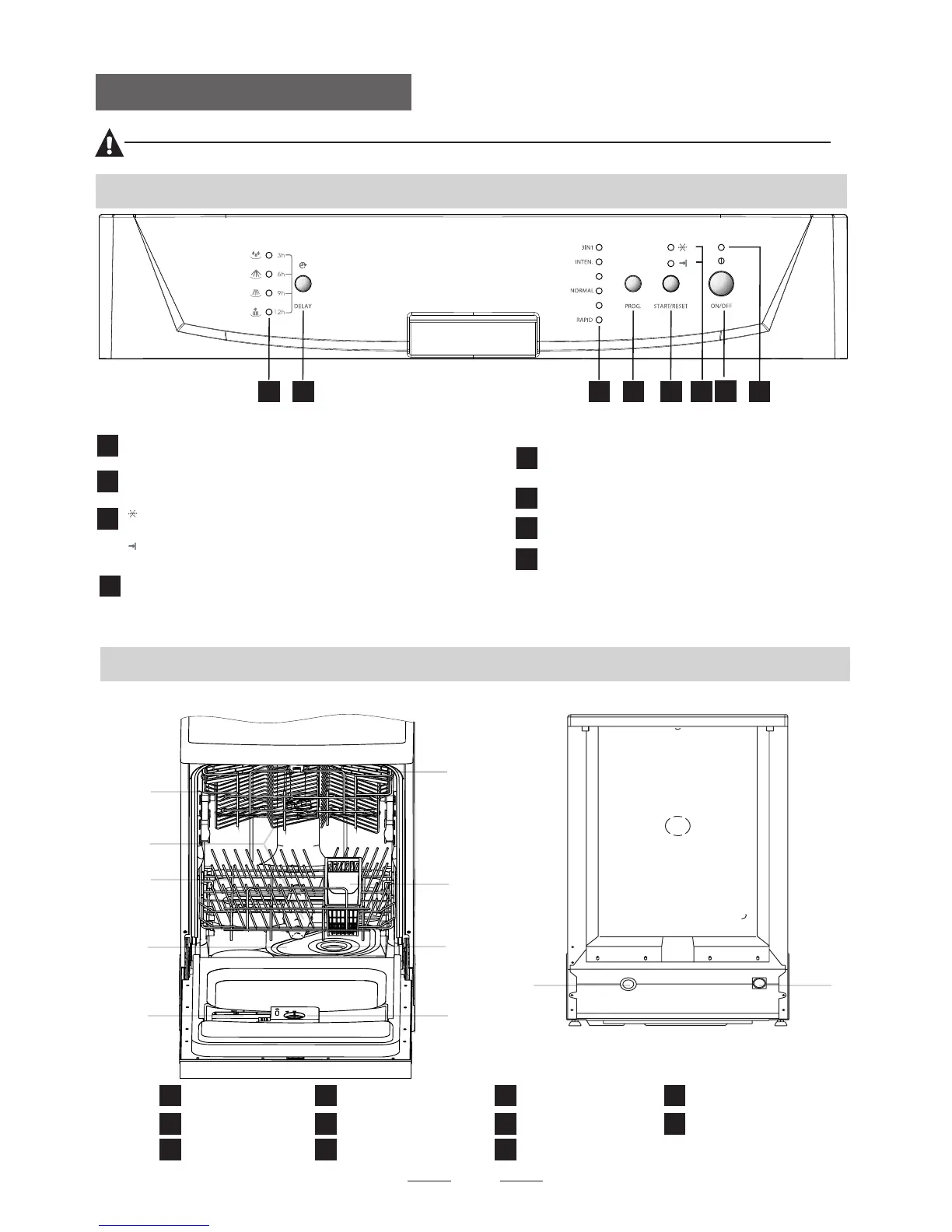 3h
6h
9h
12h
DELAY
3IN1
INTEN.
NORMAL
RAPID
PROG.
START/RESET
ON/OFF