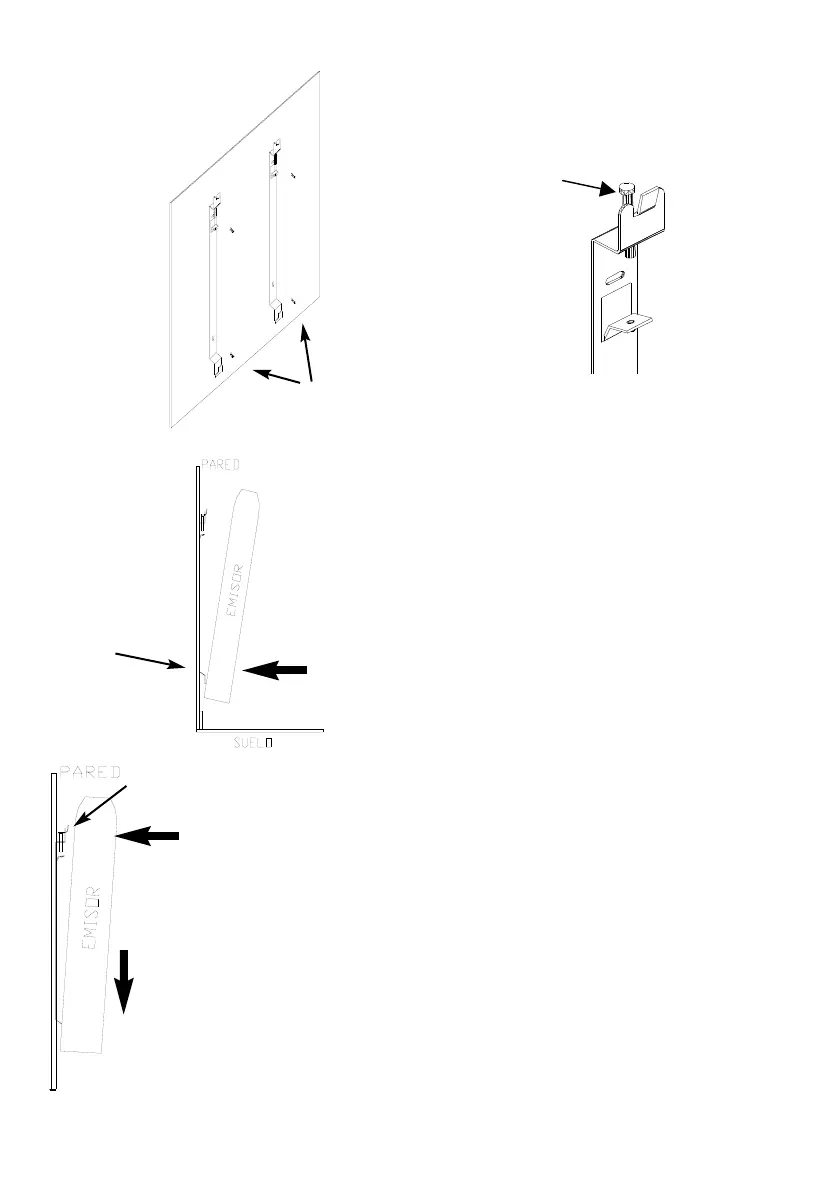 PARED

EMISOR

SUELO

PARED

EMISOR