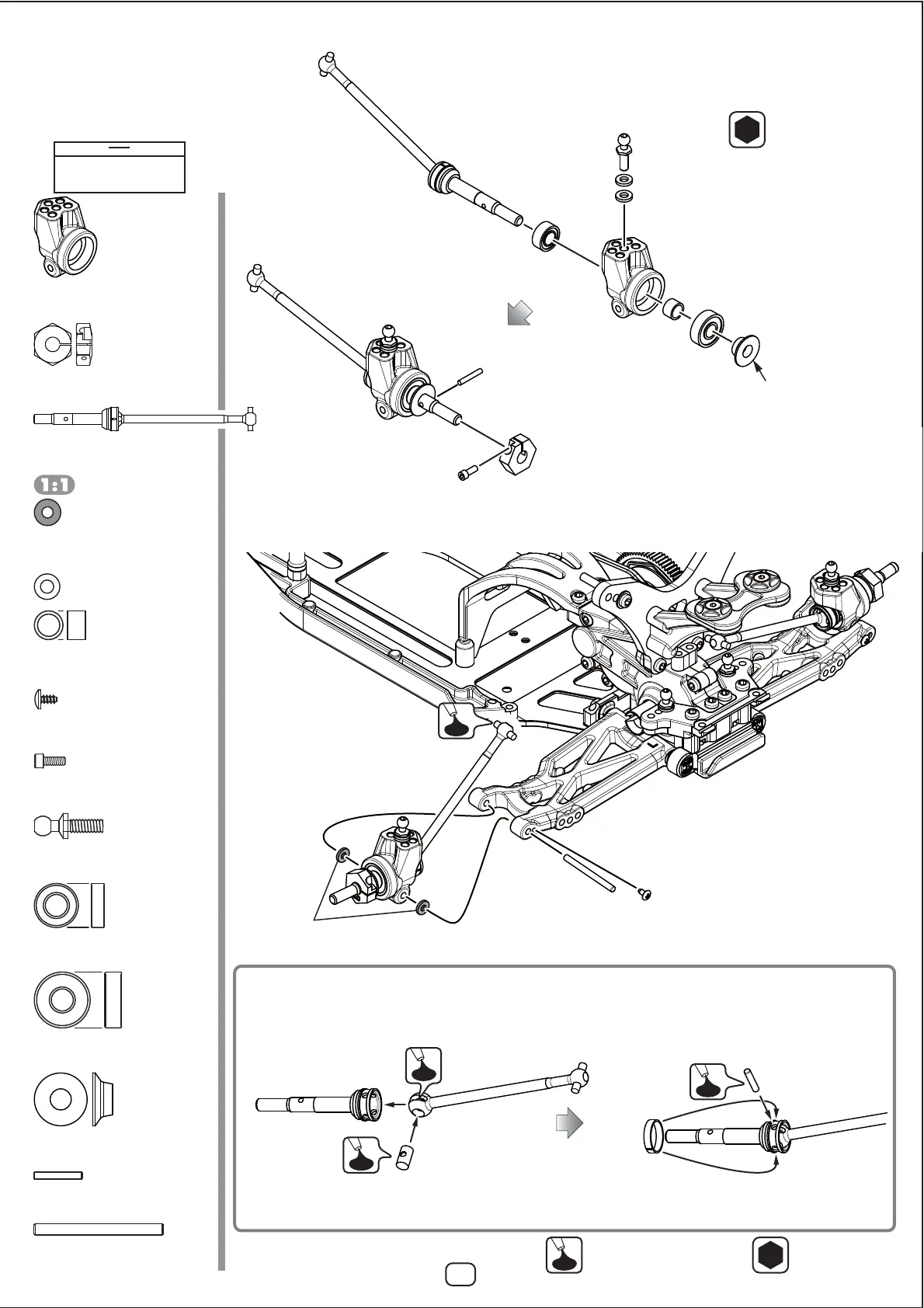 1:1