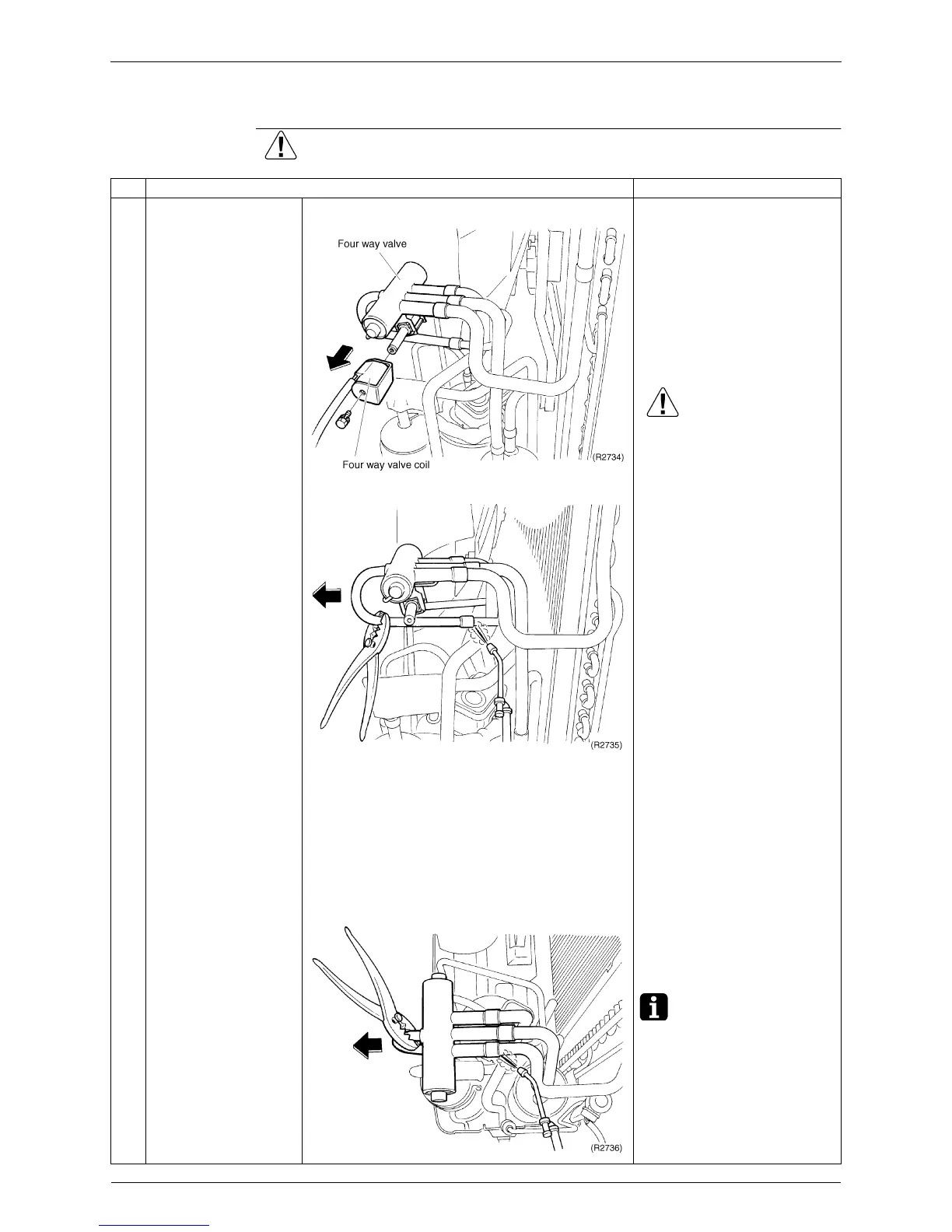 Four way valve

Four way valve coil

(R2734)

(R2735)

(R2736)