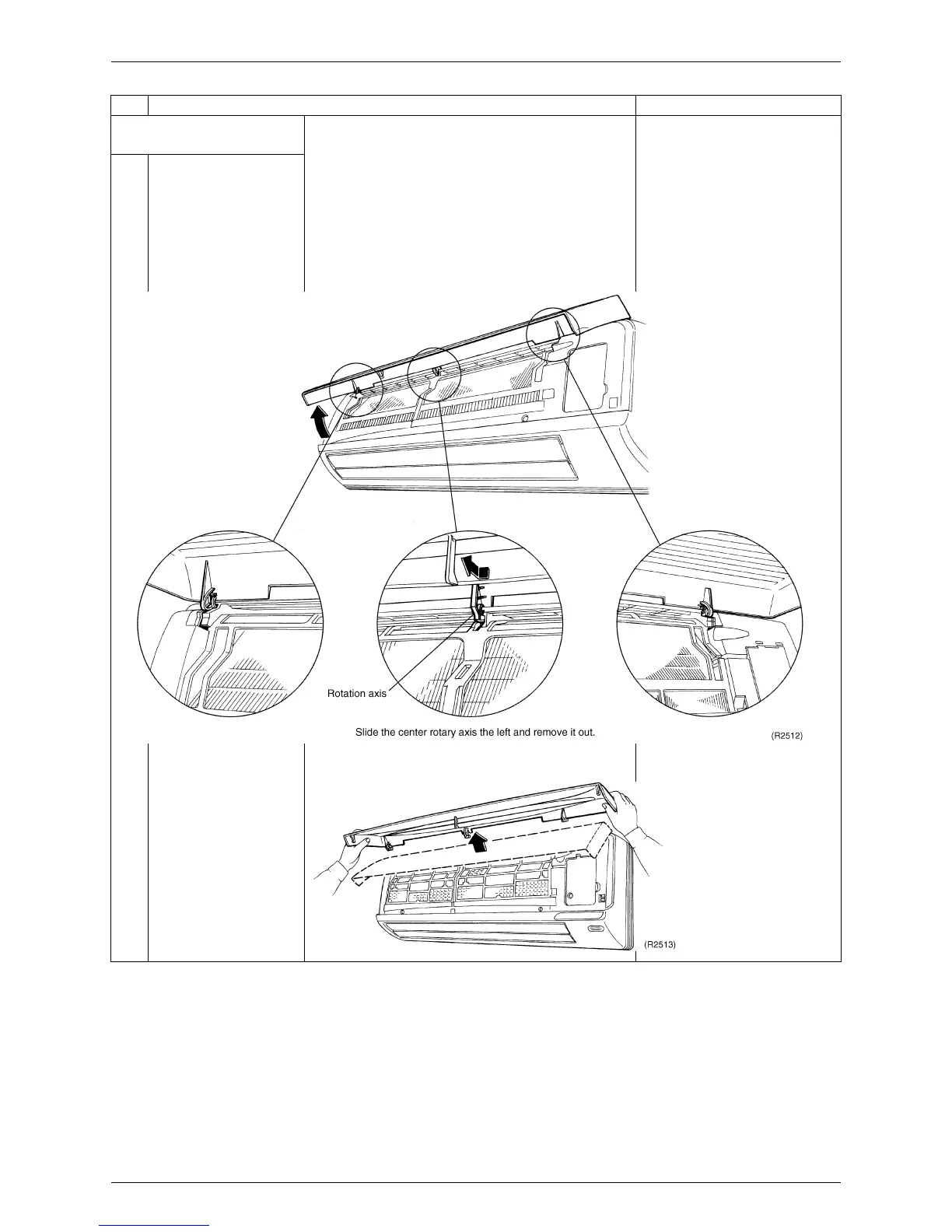 Rotation axis

Slide the center rotary axis the left and remove it out.

(R2512)

(R2513)