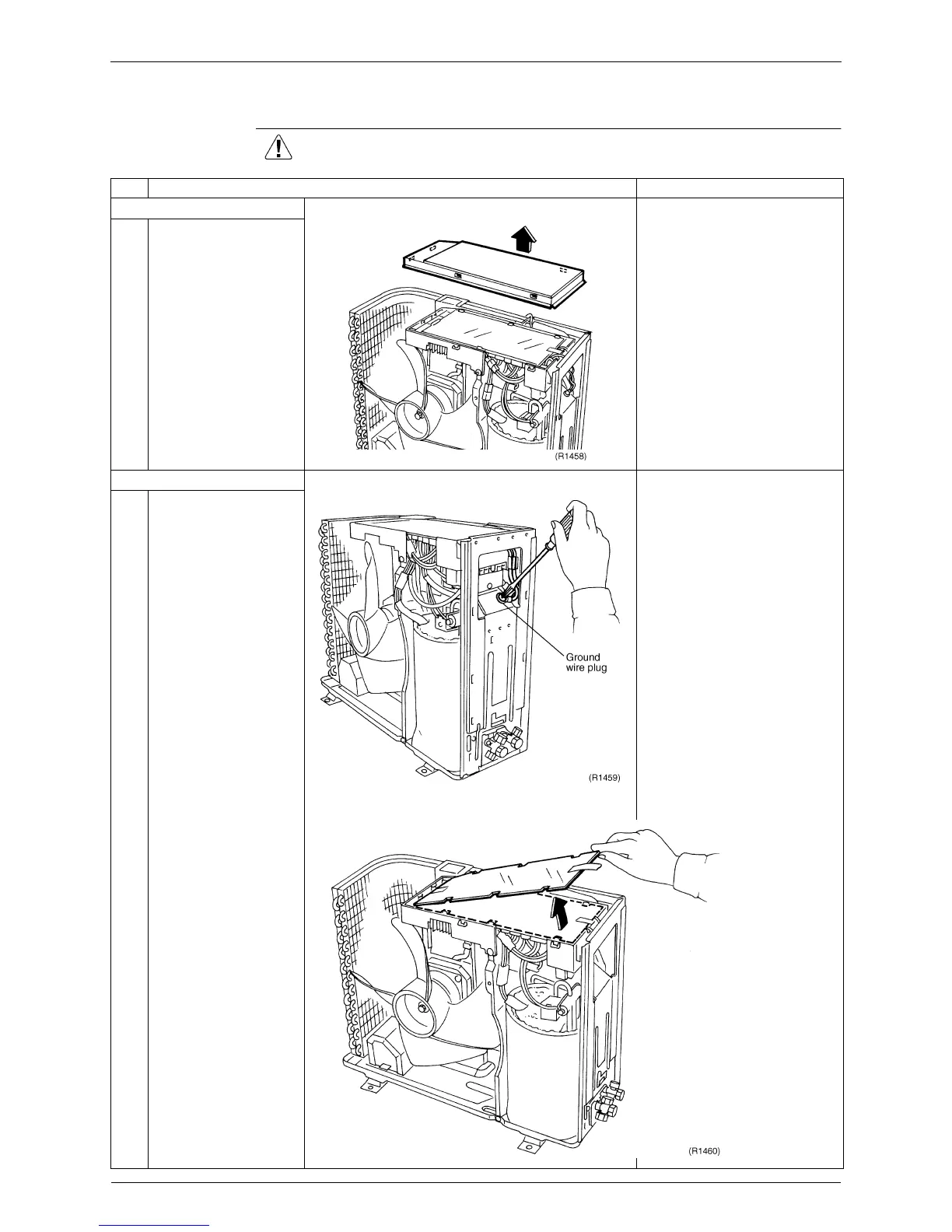 (R1458)

Ground wire plug

(R1459)

(R1460)