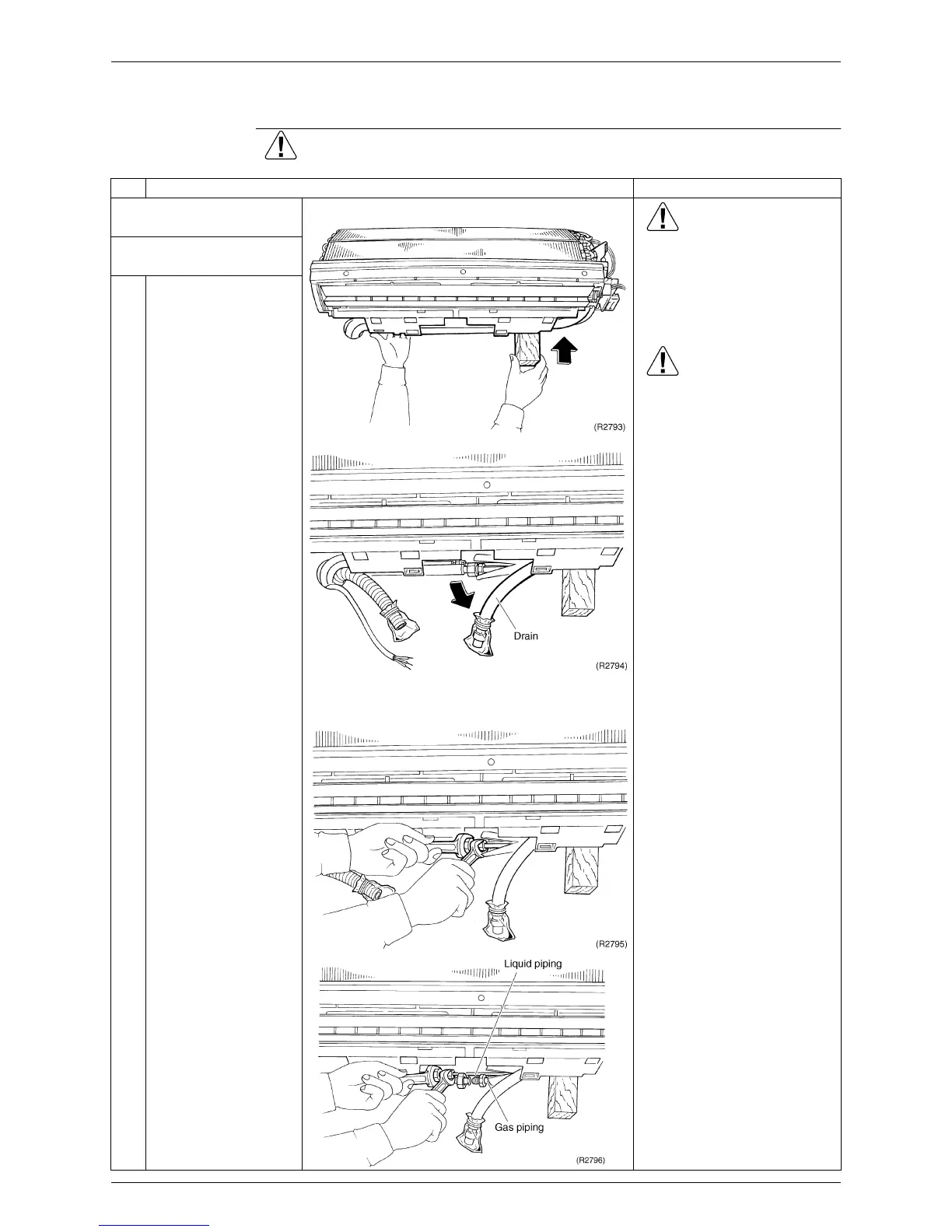 (R2793)

Drain

(R2794)

(R2795)

Liquid piping

Gas piping

(R2796)