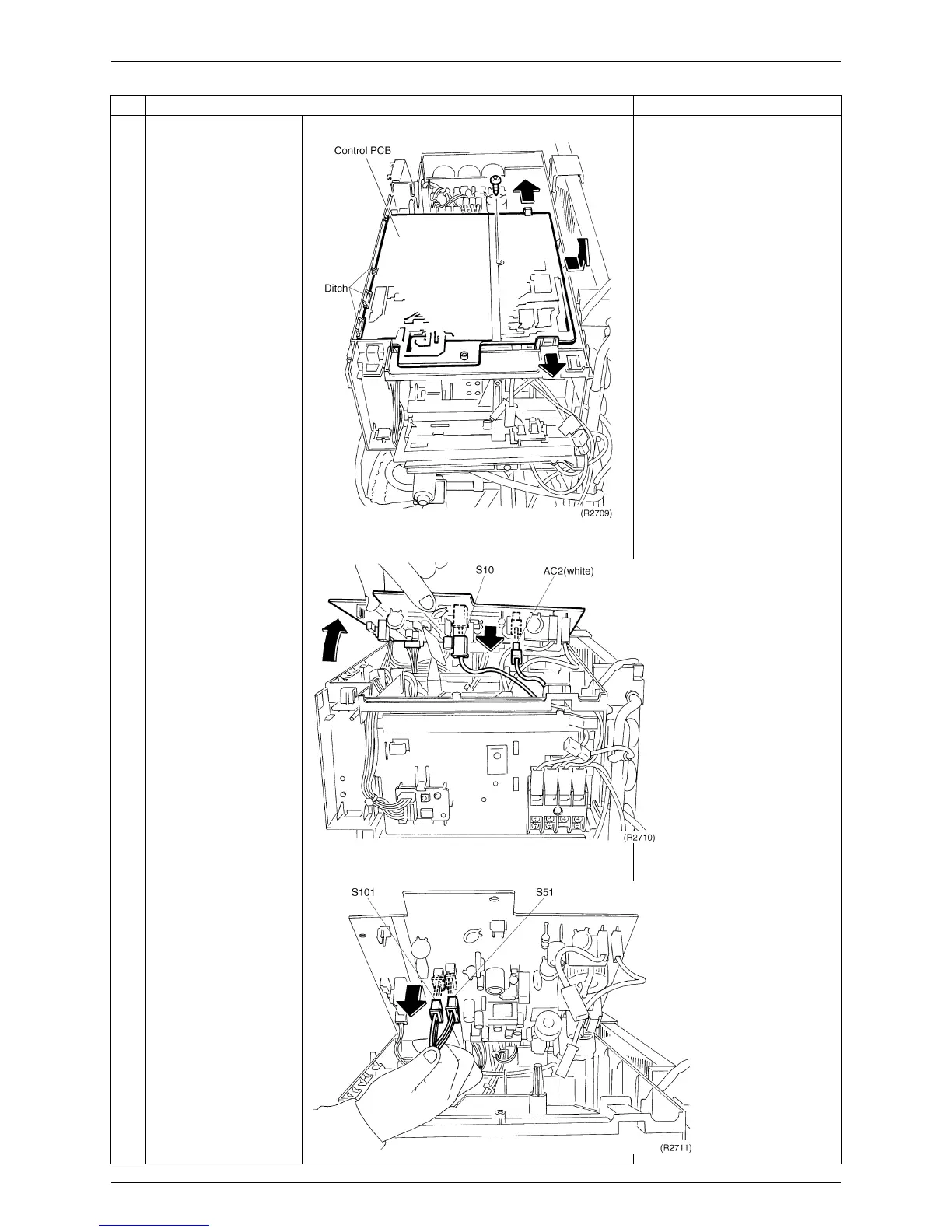 Control PCB

Ditch

(R2709)

S10

AC2(white)

(R2710)

S101

S51

(R2711)