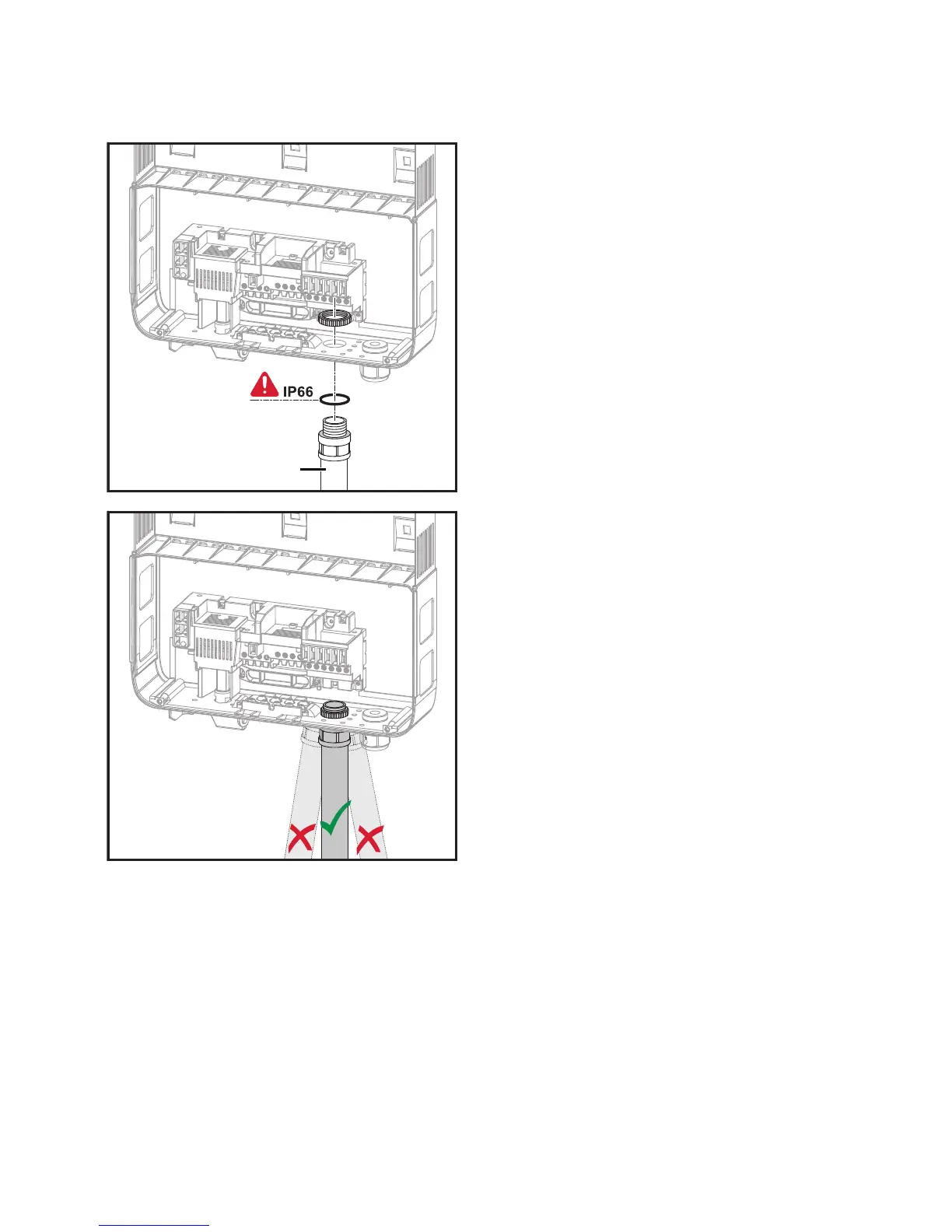 IP66