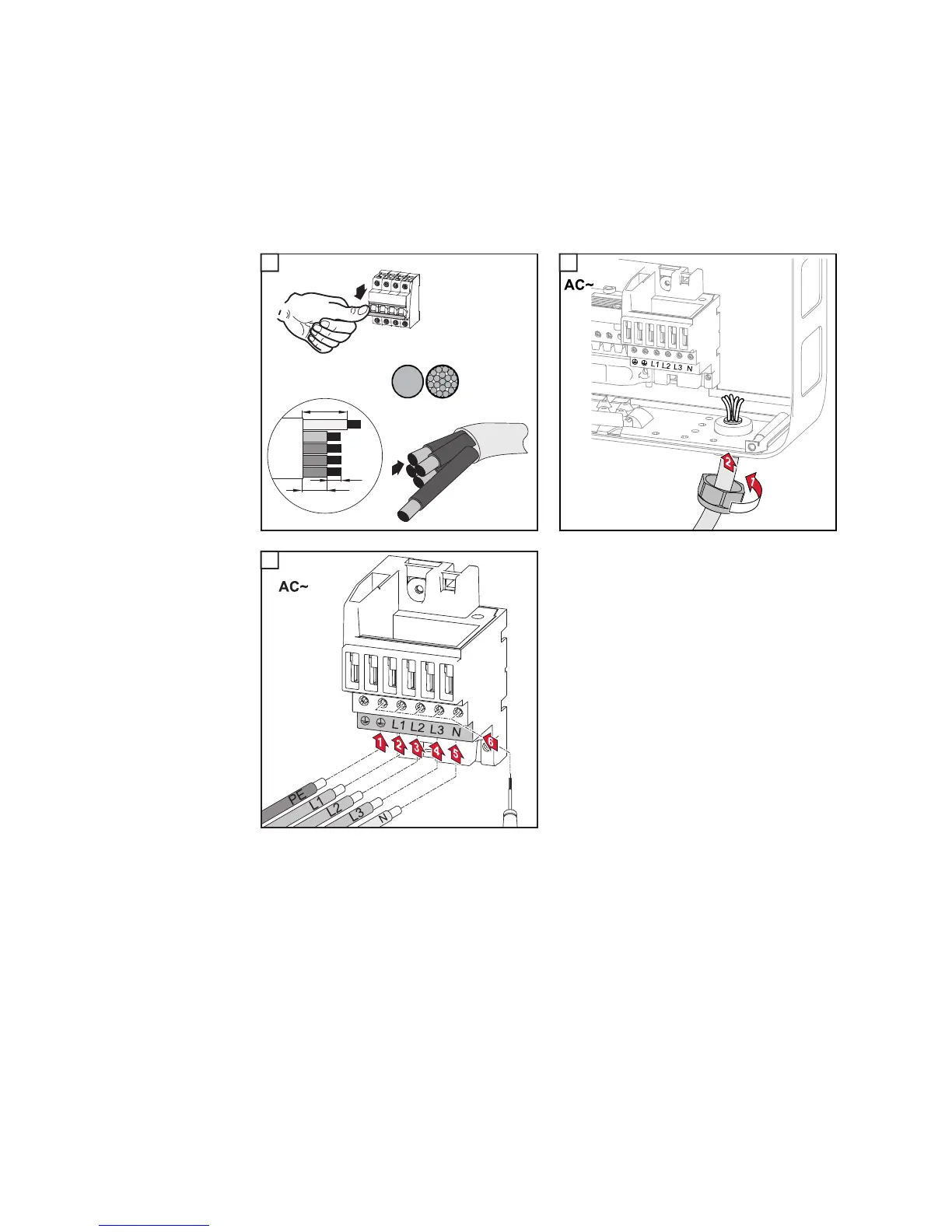 AC~

L1 L2 L3 N

2

1

AC~

L1 L2 L3 N

1 2 3 4 5 6

PE

L1

L2

L3

N