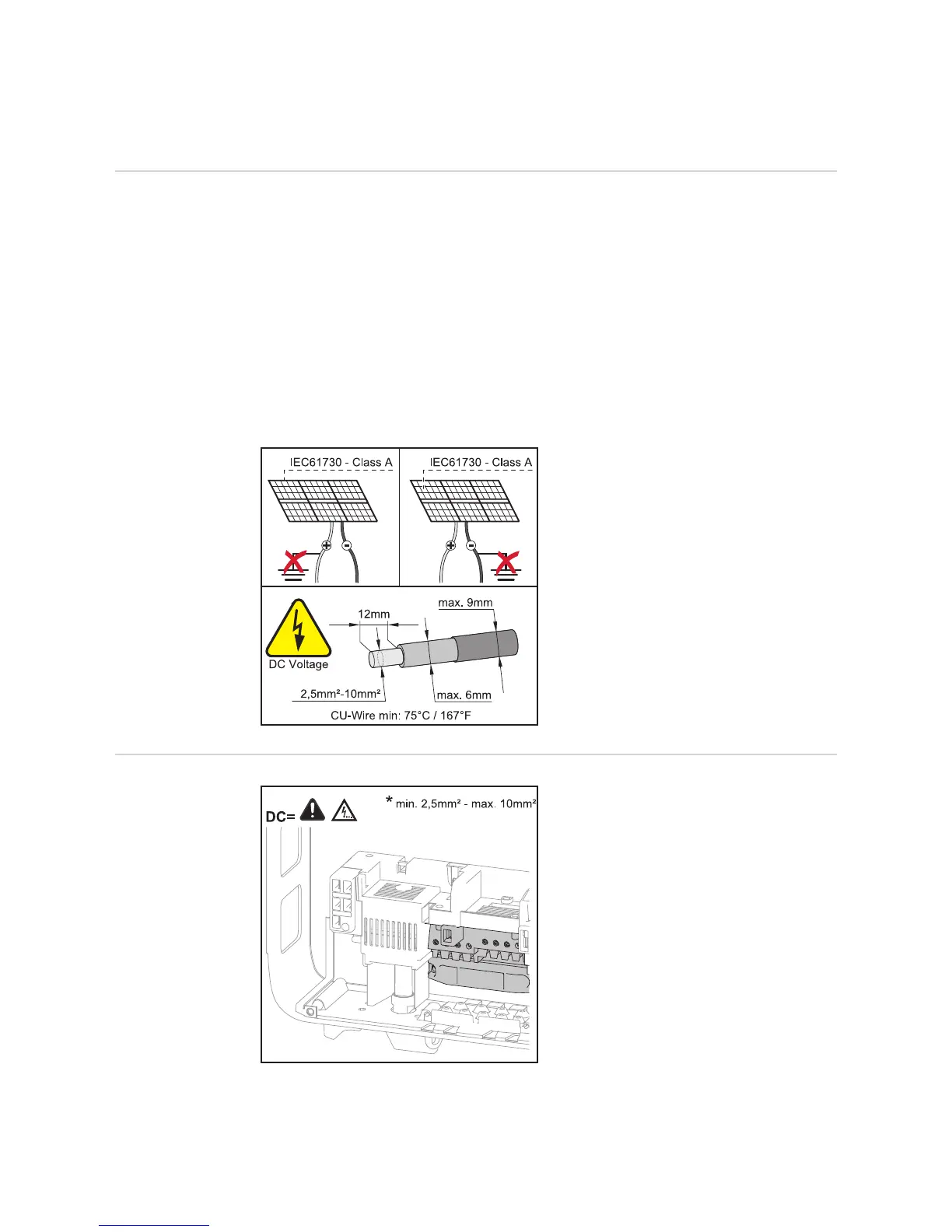 IEC61730 - Class A

IEC61730 - Class A

DC Voltage

12mm

max. 9mm

2,5mm²-10mm²

max. 6mm

CU-Wire min: 75°C / 167°F

DC=

* min. 2,5mm² - max. 10mm²