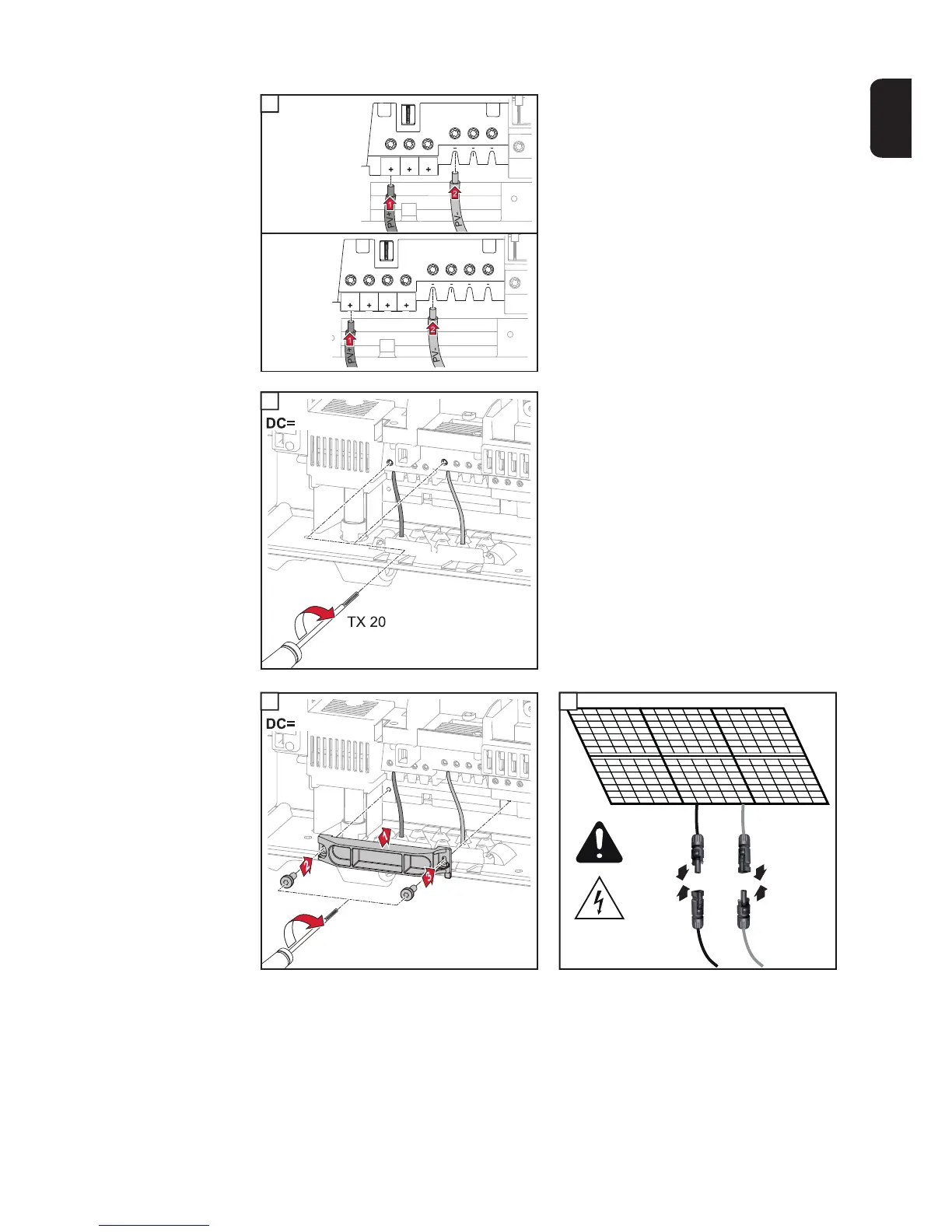 + + +
- - -
1
2
PV+
PV-

+ + + +
- - - -
1
2
PV+
PV-

DC=
TX 20

DC=
1
2
3