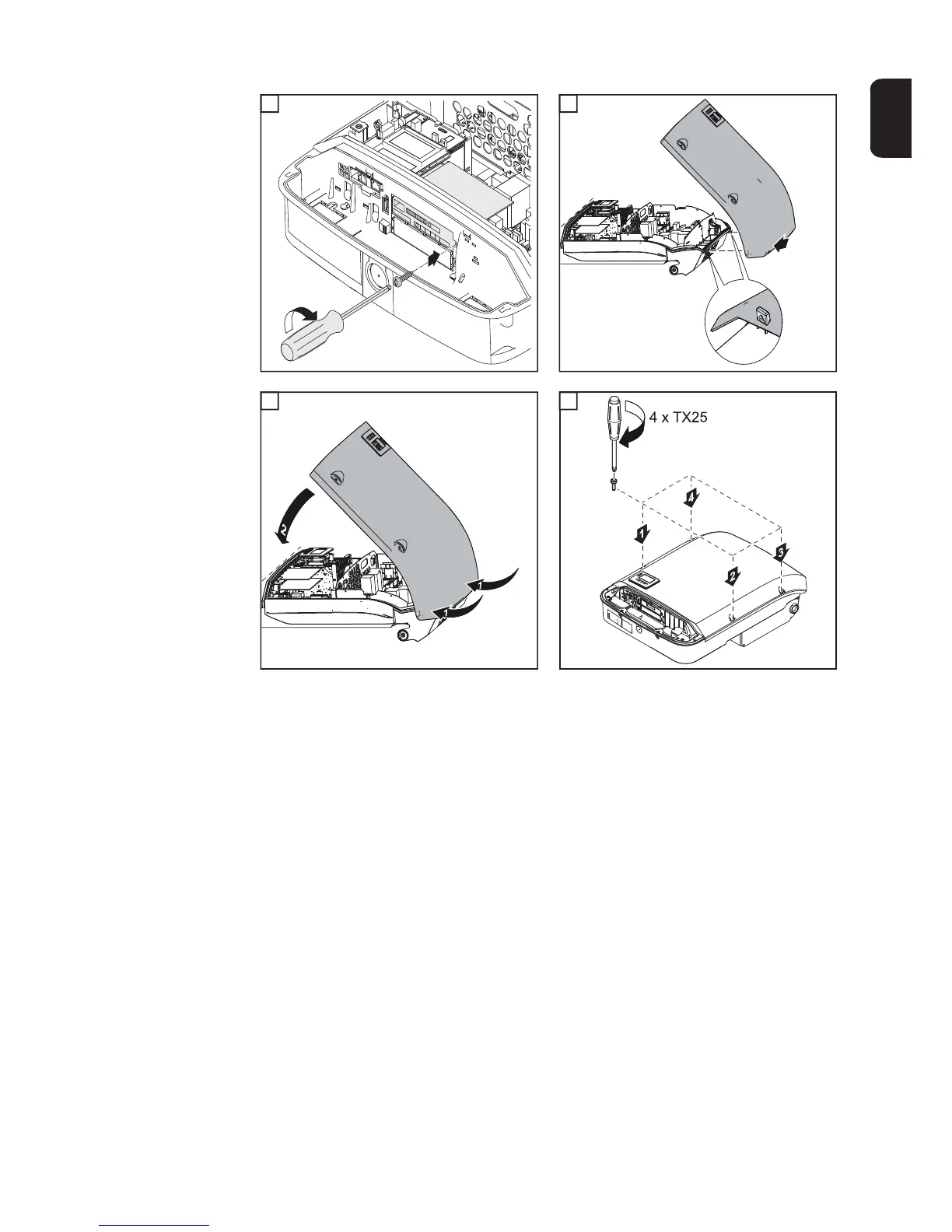 2
1
1
4 x TX25
1
4
2
3