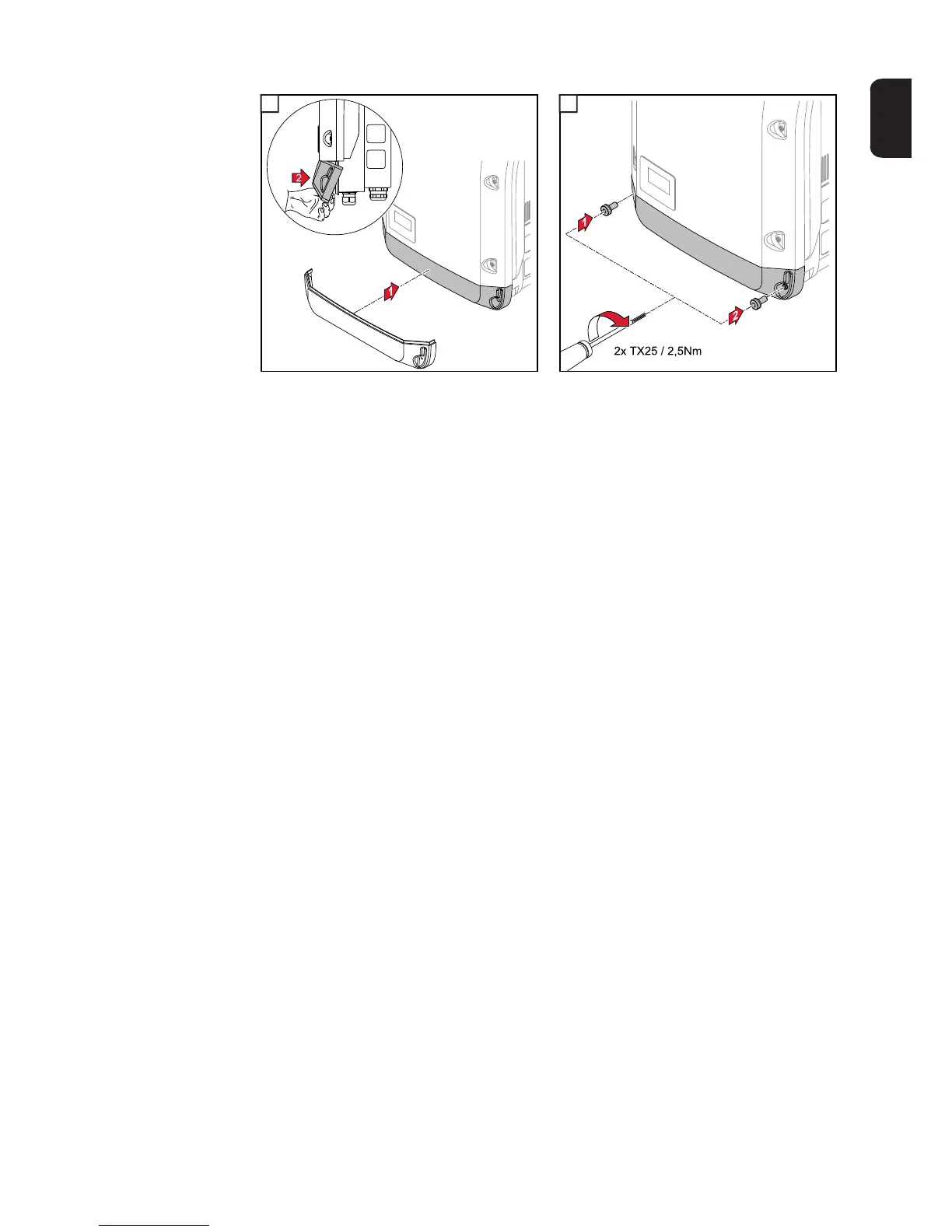 2

1

1

2

2x TX25 / 2,5Nm