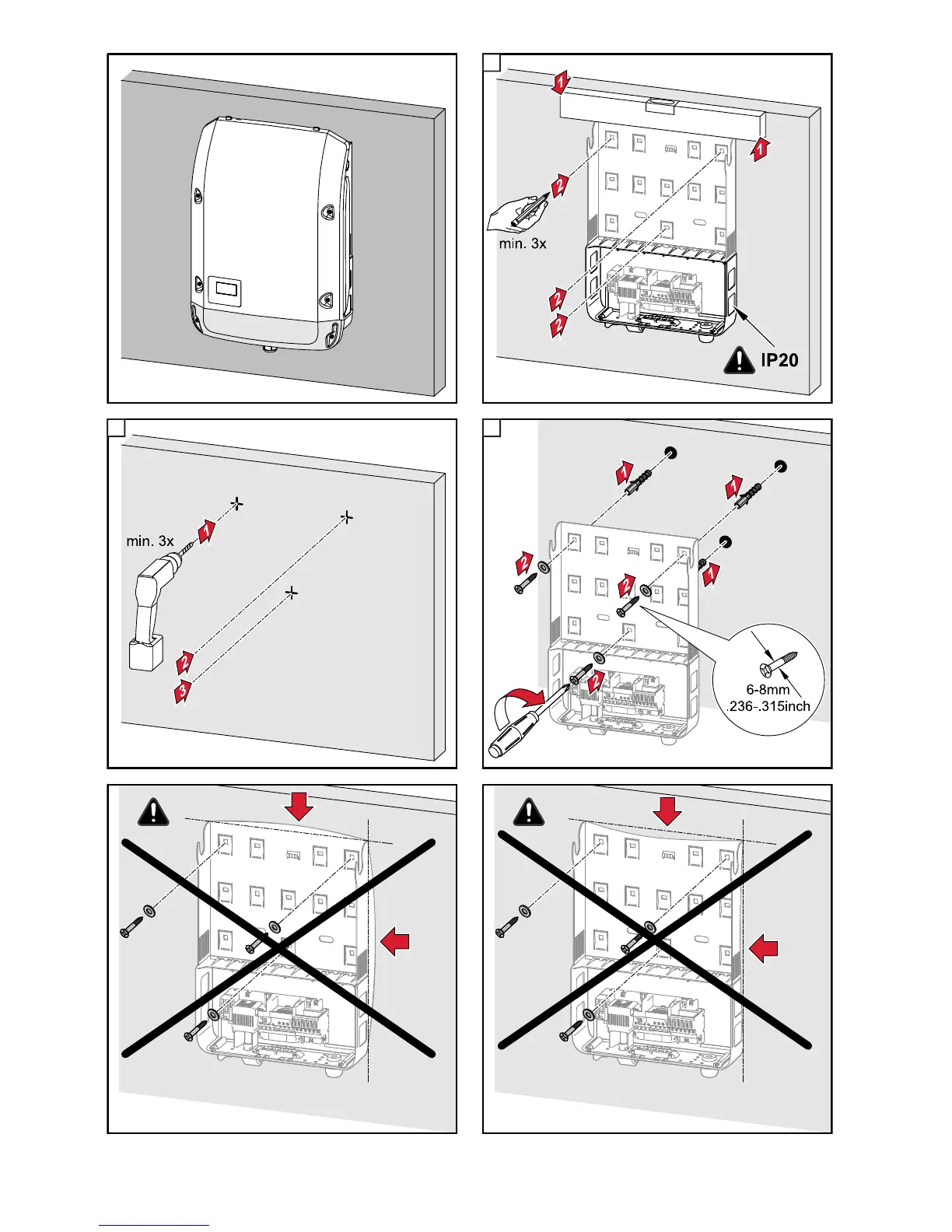 1
1
2
min. 3x
2
2
IP20

min. 3x
1
2
3

1
1
2
2
1
2
6-8mm
.236-.315inch