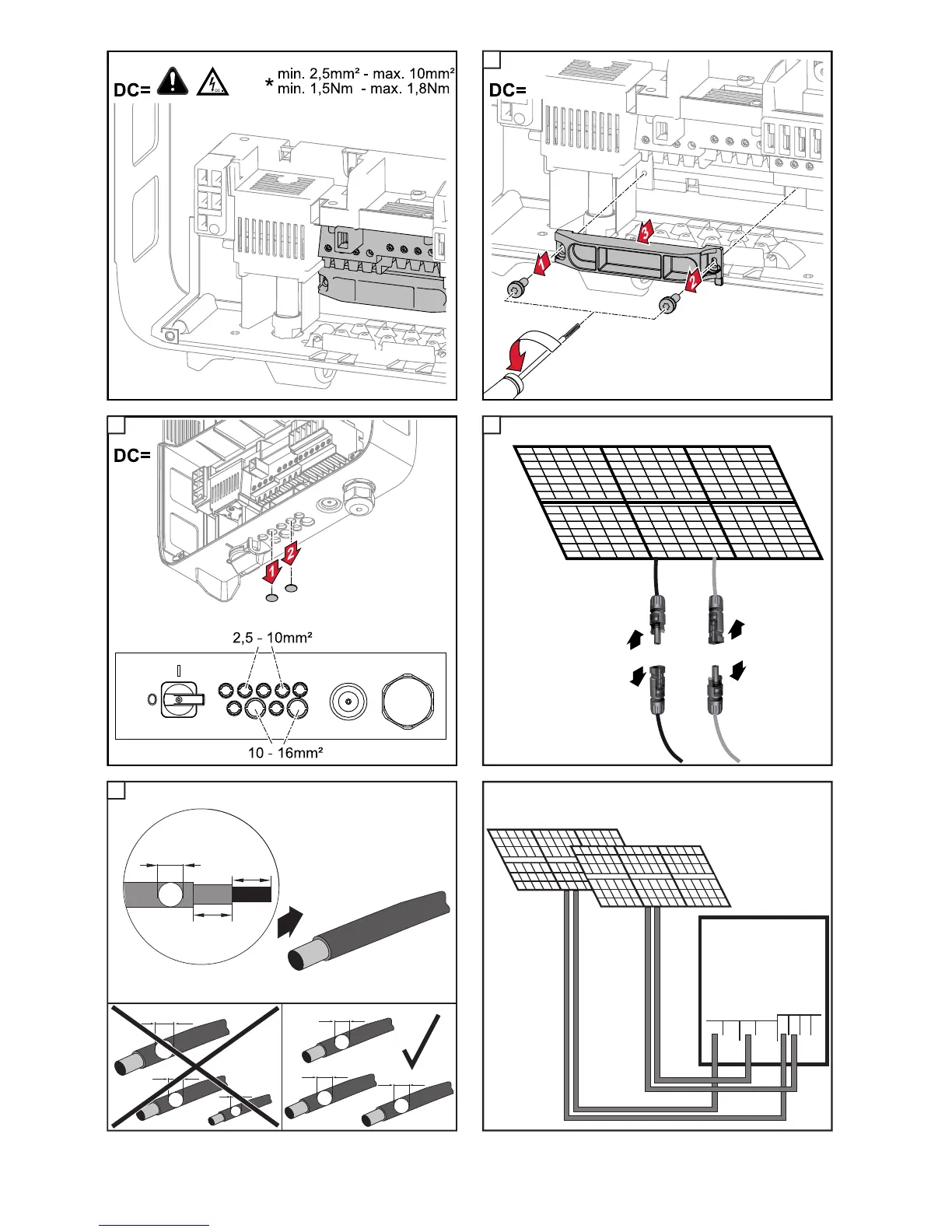 DC=

* min. 2,5mm² - max. 10mm²
min. 1,5Nm - max. 1,8Nm

DC=

1

2

3

DC=

1

2

2,5 - 10mm²

10 - 16mm²