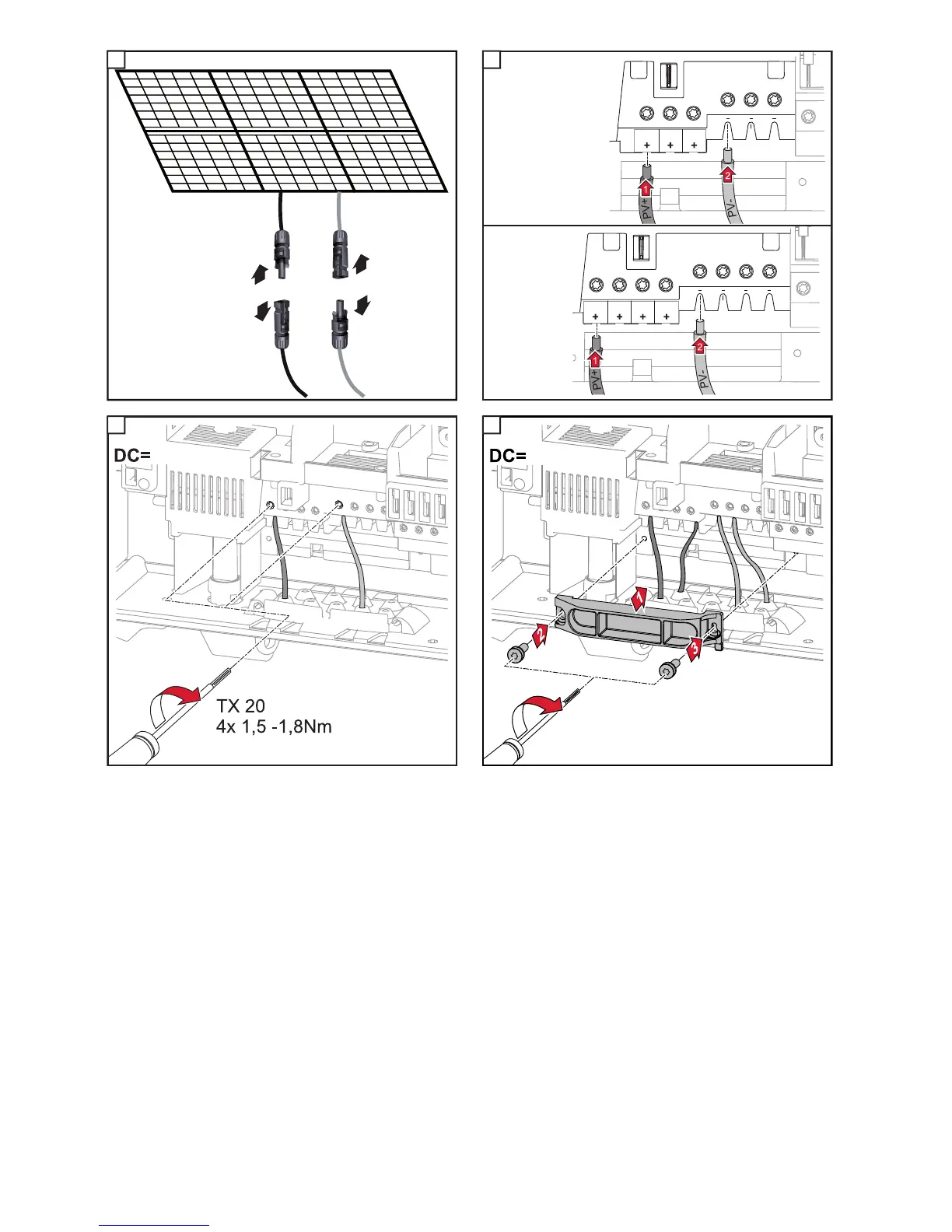 + + +

- - -

1

2

PV+

PV-

+ + + +

- - - -

1

2

PV+

PV-

DC=

TX 20
4x 1,5 -1,8Nm

DC=

1

2

3