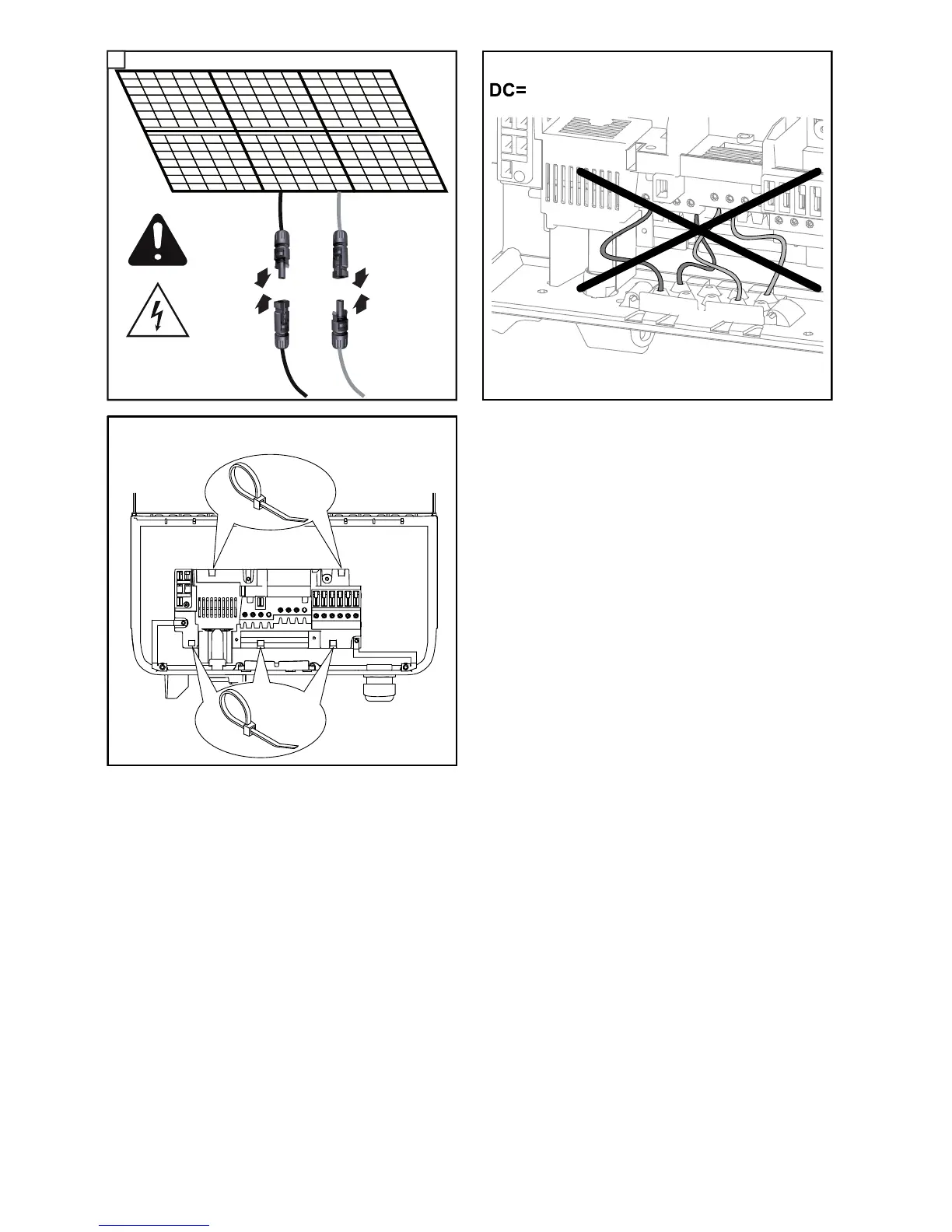 DC=