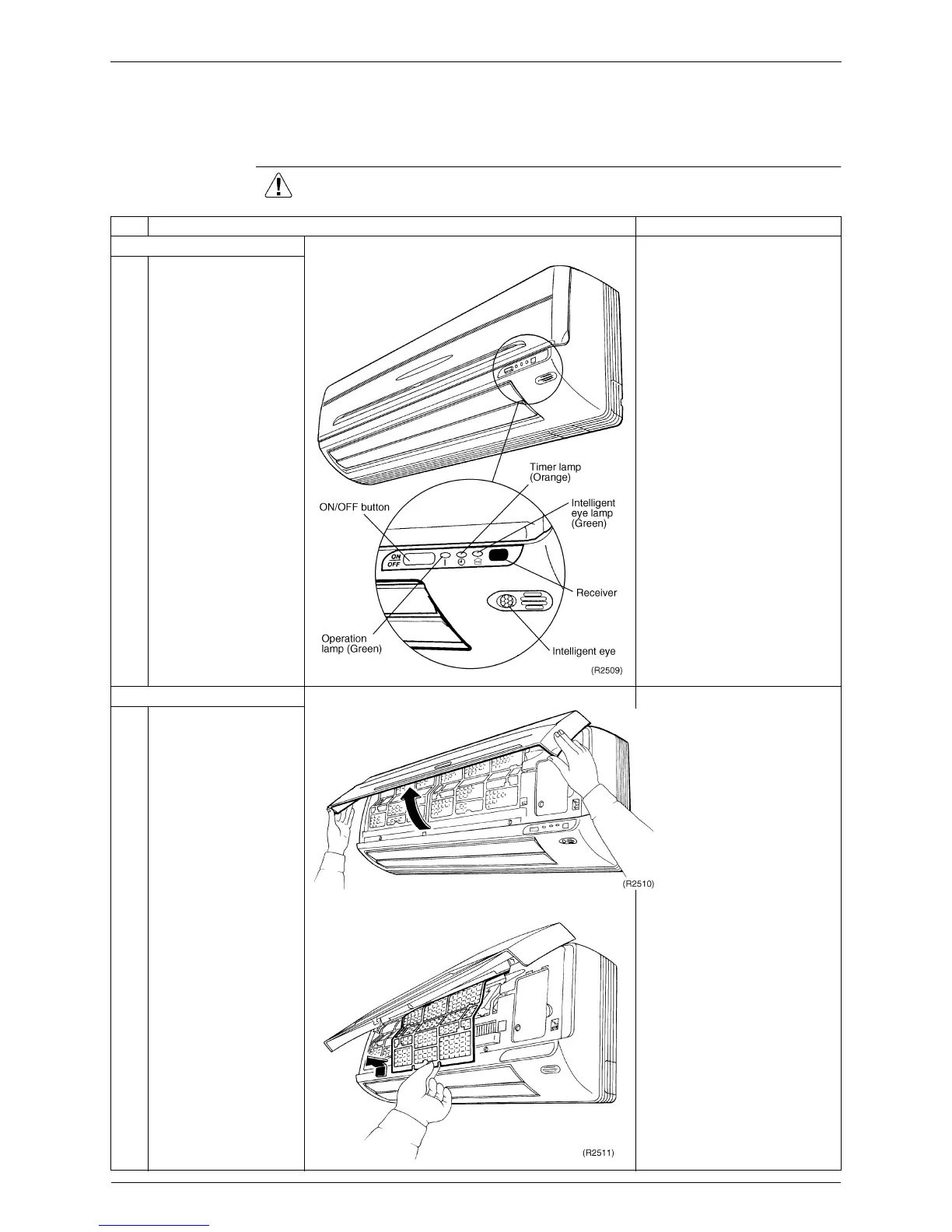 Timer lamp (Orange)

ON/OFF button

Intelligent eye lamp (Green)

ON
OFF

Receiver

Operation lamp (Green)

Intelligent eye

(R2509)

(R2510)

(R2511)