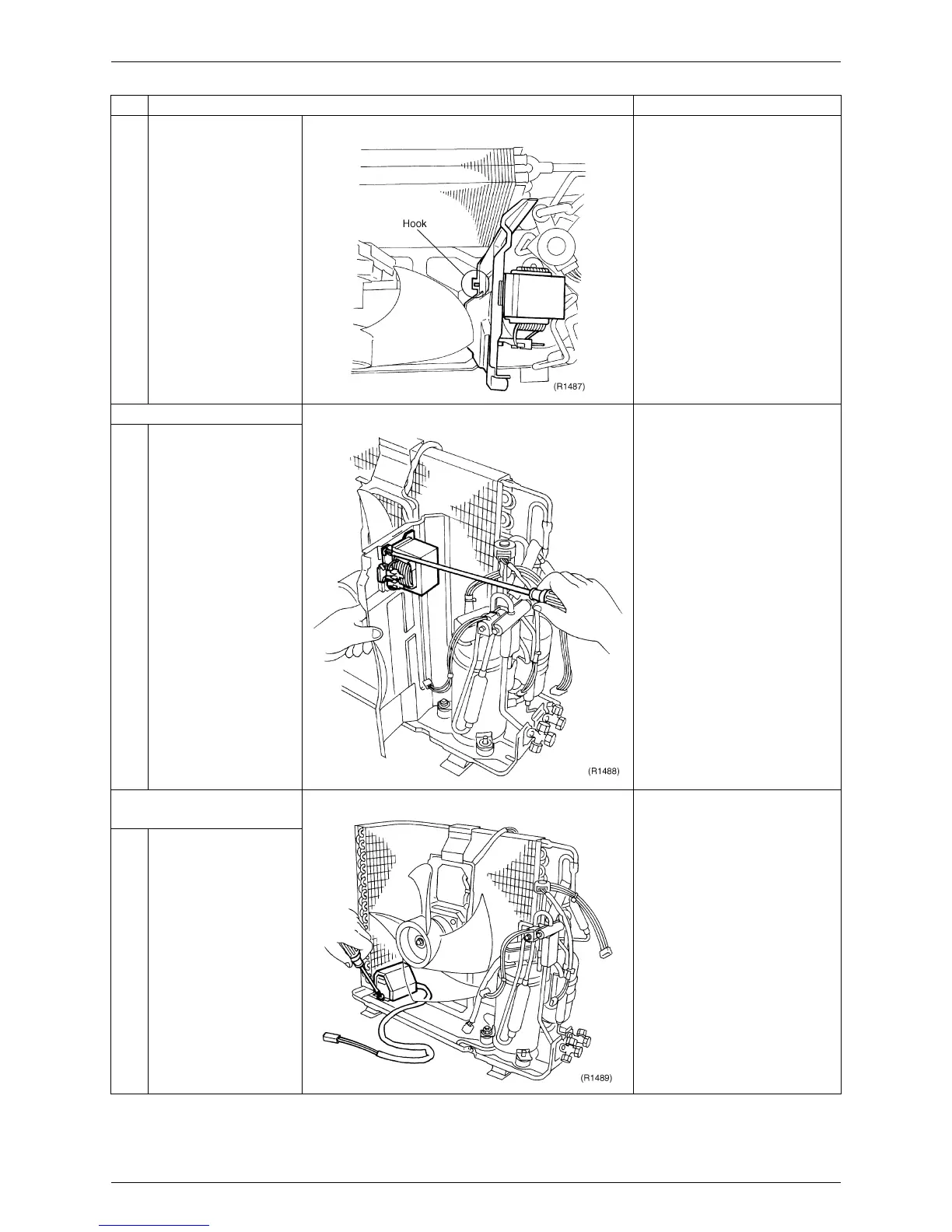 Hook

(R1487)

(R1488)

(R1489)