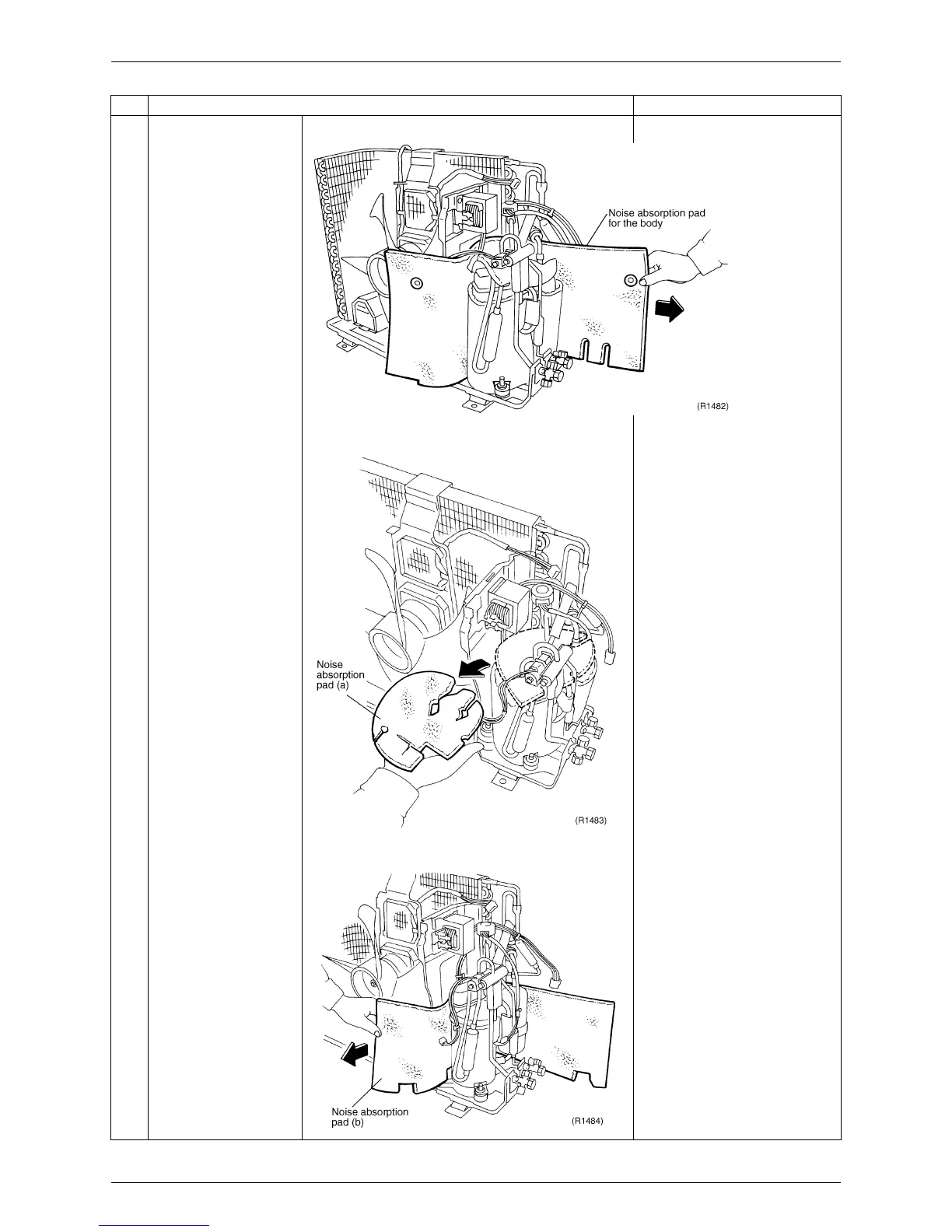 Noise absorption pad for the body

(R1482)

Noise absorption pad (a)

(R1483)

Noise absorption pad (b)

(R1484)