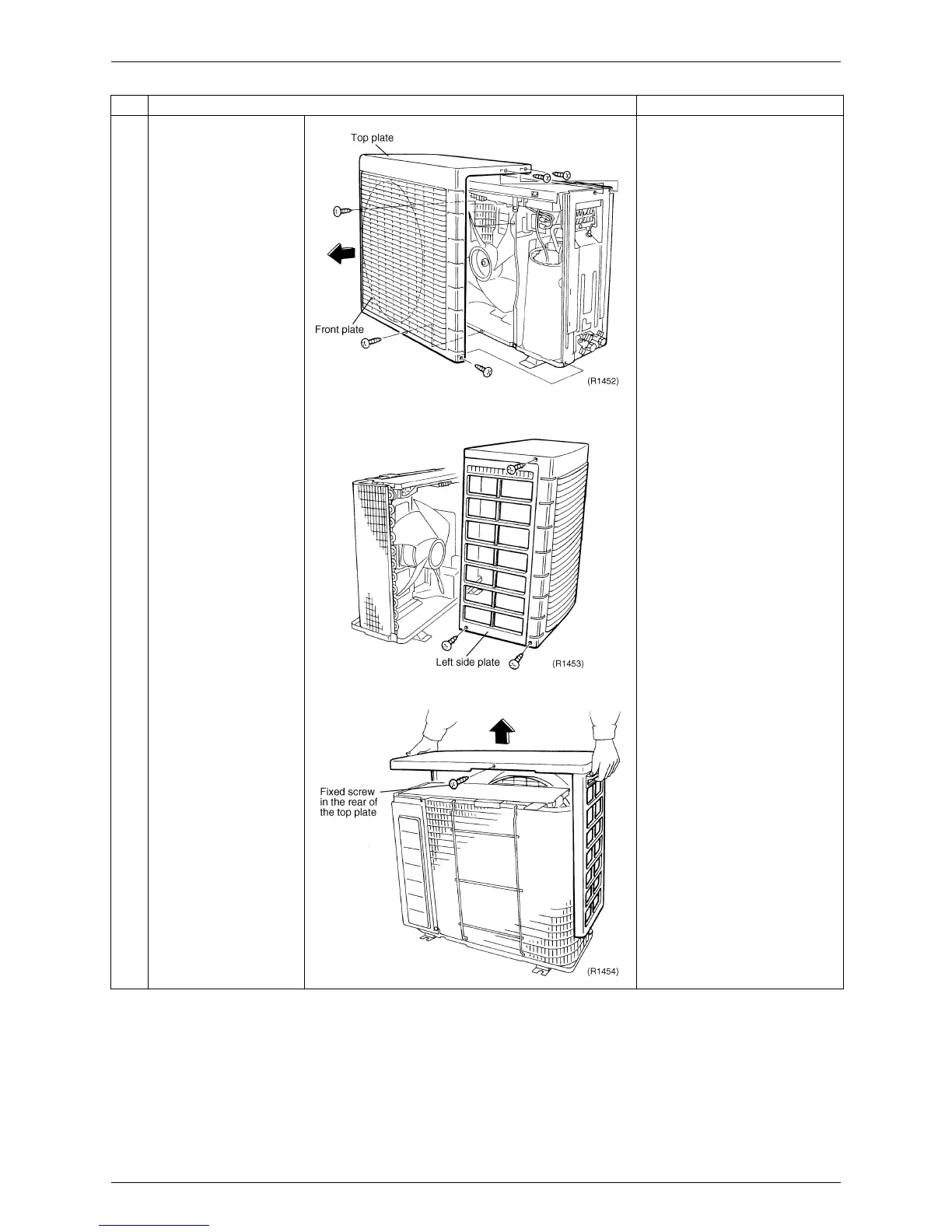 Top plate

Front plate

(R1452)

Left side plate

(R1453)

Fixed screw in the rear of the top plate

(R1454)