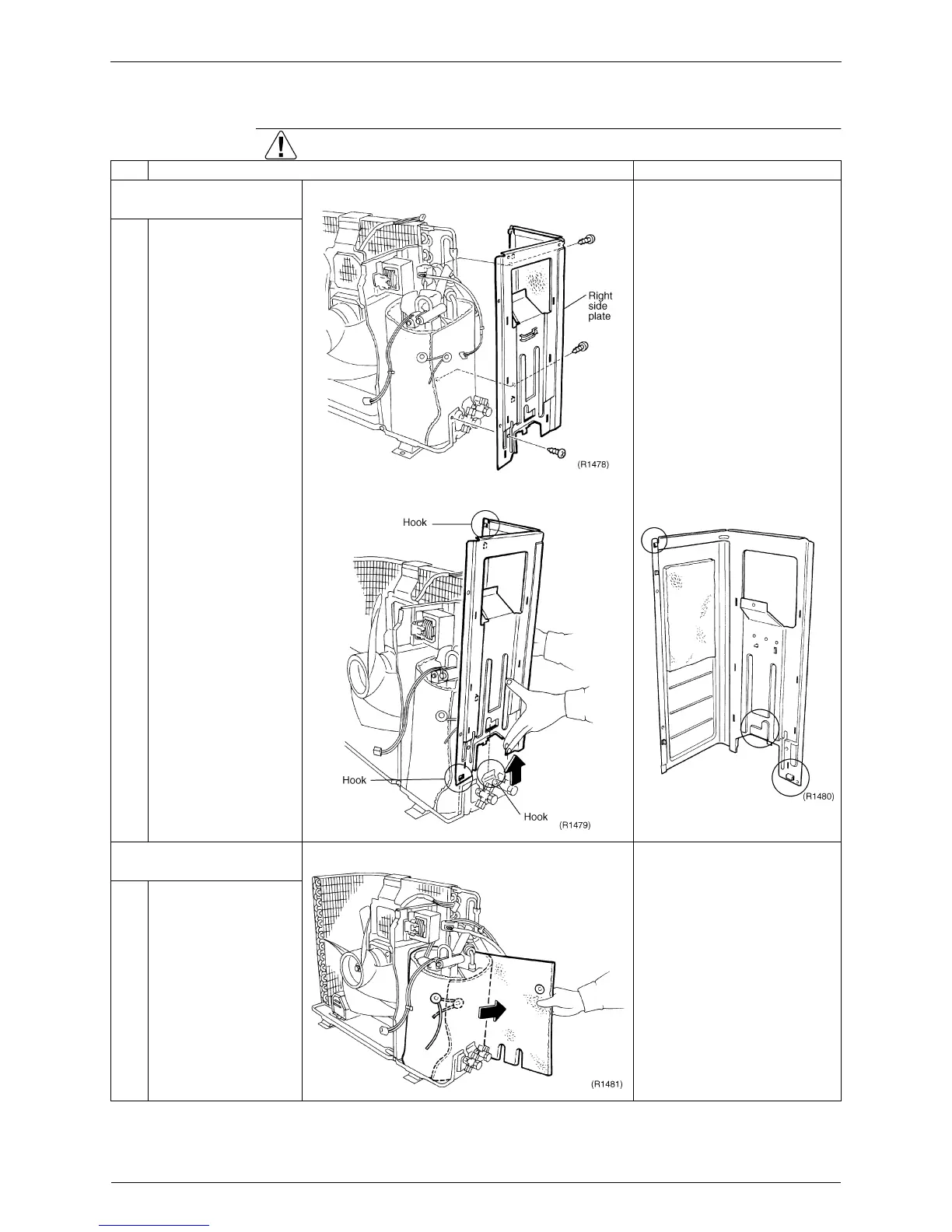 Right side plate

(R1478)

Hook

Hook

Hook

(R1479)

(R1480)

(R1481)