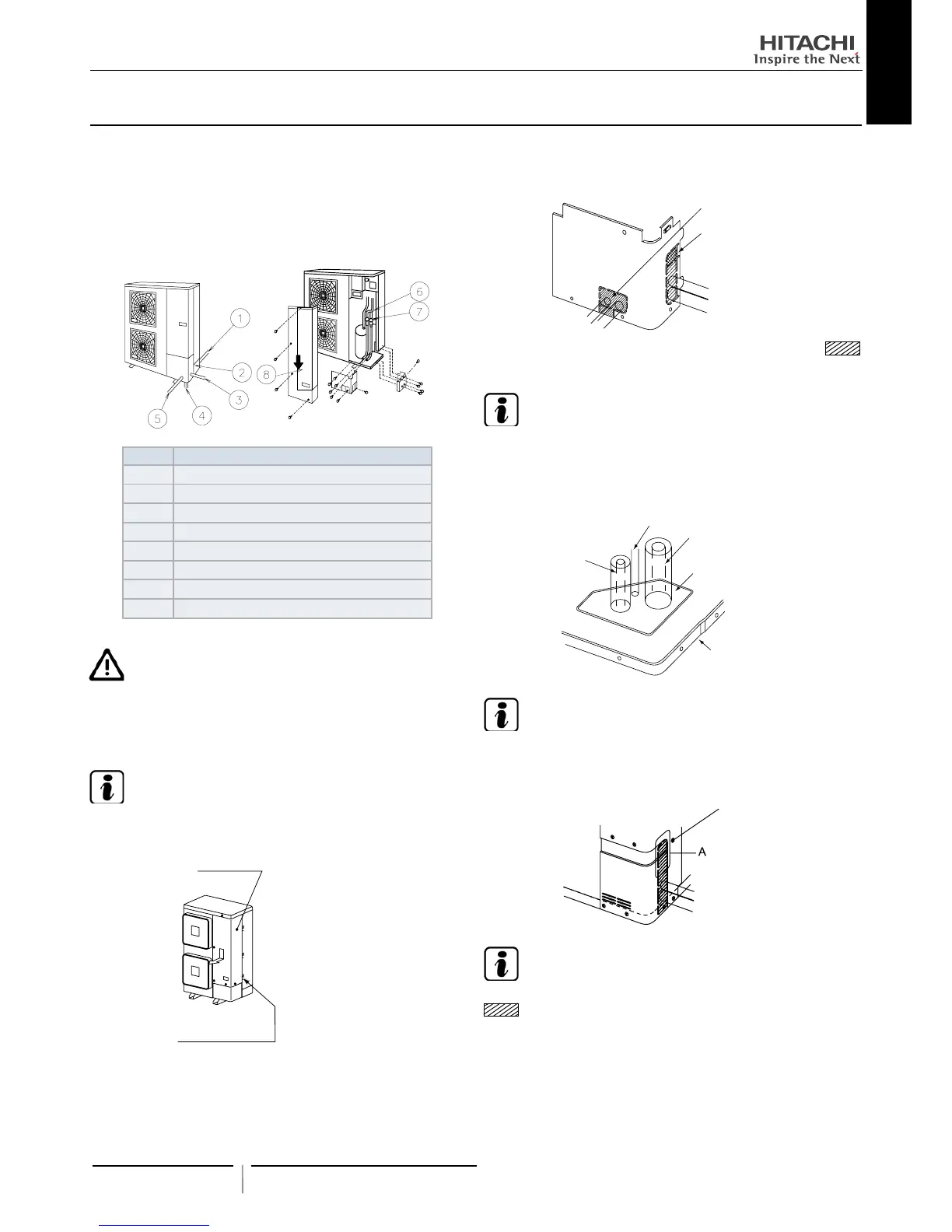 HITACHI
Inspire the Next

1
2
3
4
5
6
7
8

A