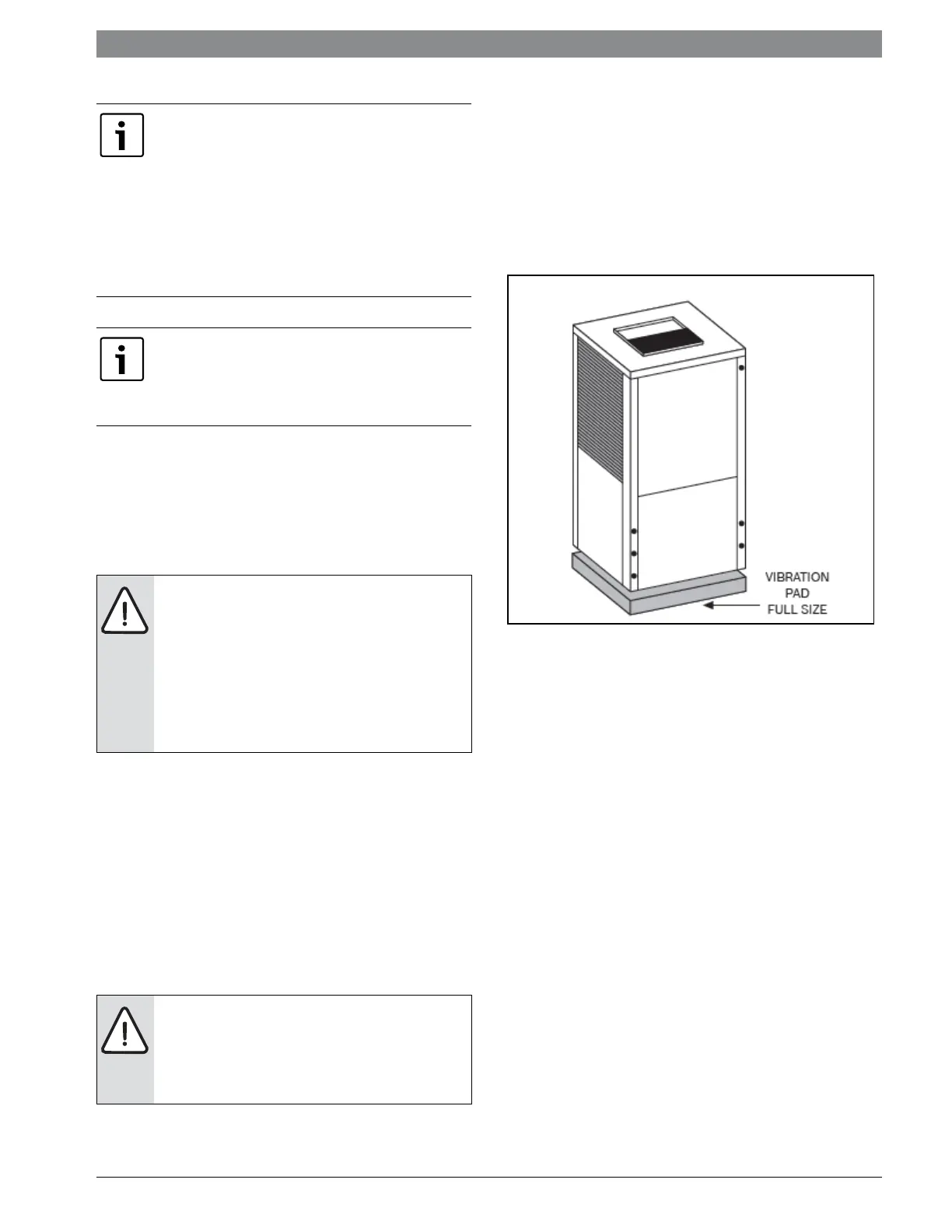 VIBRATION
PAD
FULL SIZE