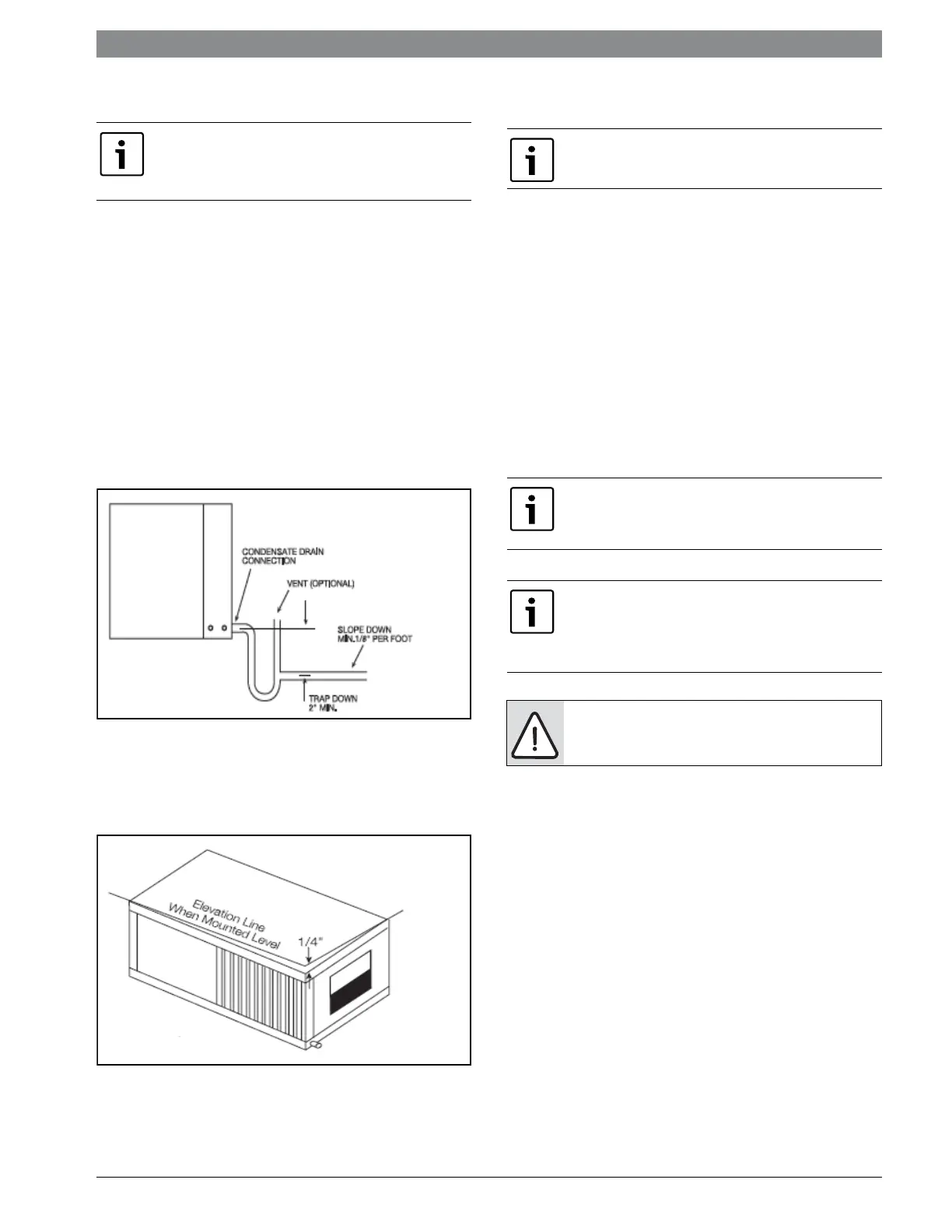 CONDENSATE DRAIN CONNECTION

VENT (OPTIONAL)

SLOPE DOWN MIN.1/8" PER FOOT

TRAP DOWN 2" MIN.

Elevation Line When Mounted Level

1/4"