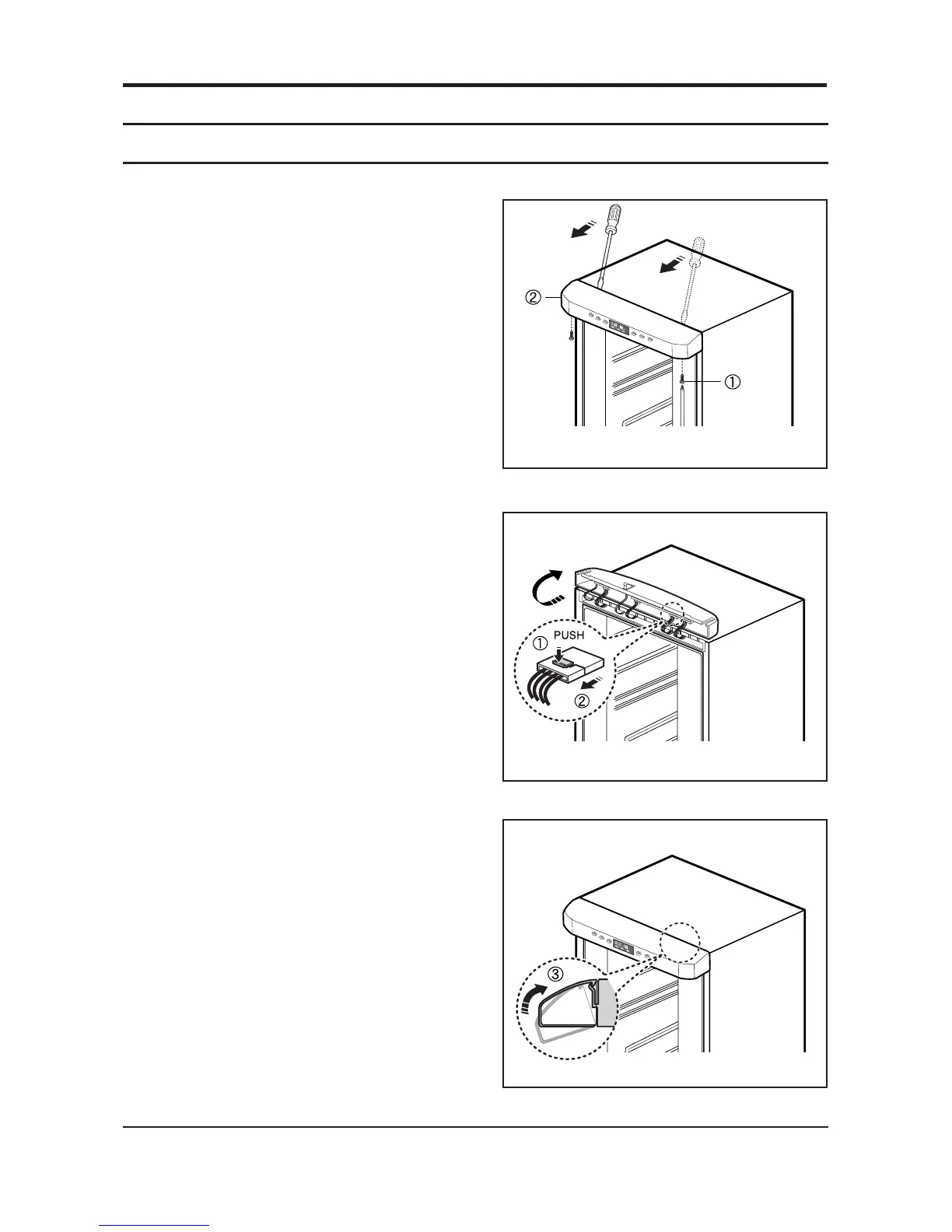 ②

①

①

PUSH

②

③