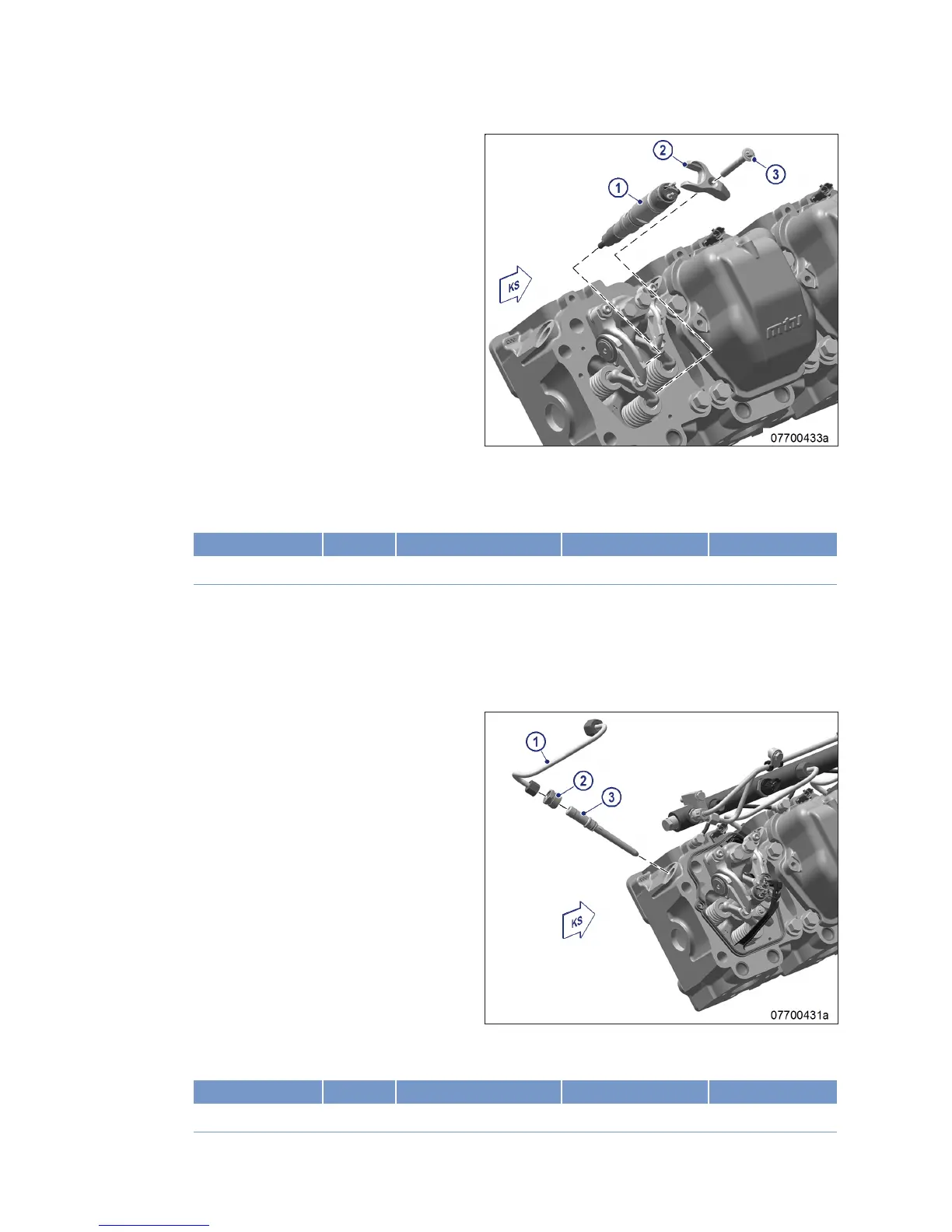 2

3

1

KS

mtu

07700433a

1

2

3

KS

07700431a