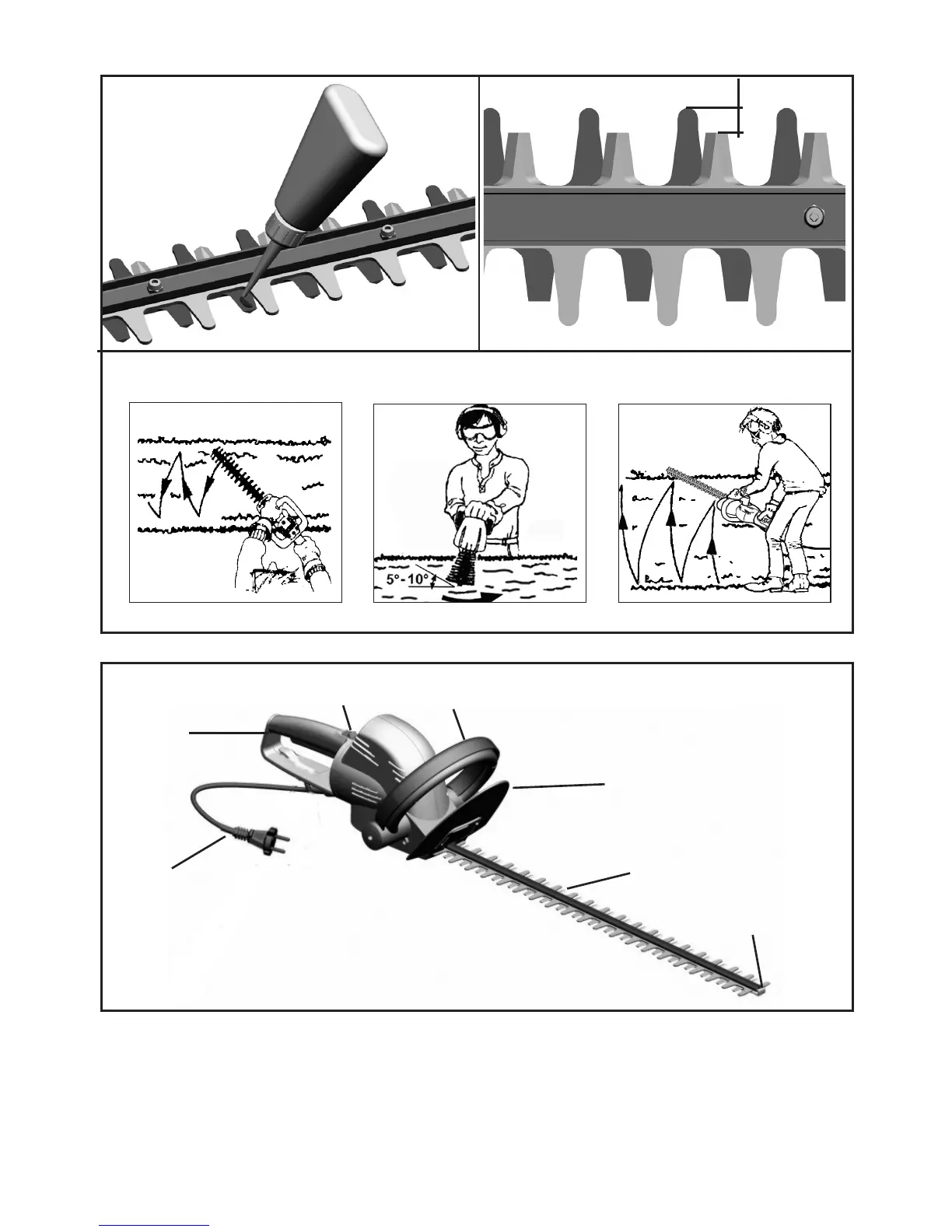 5°-10°