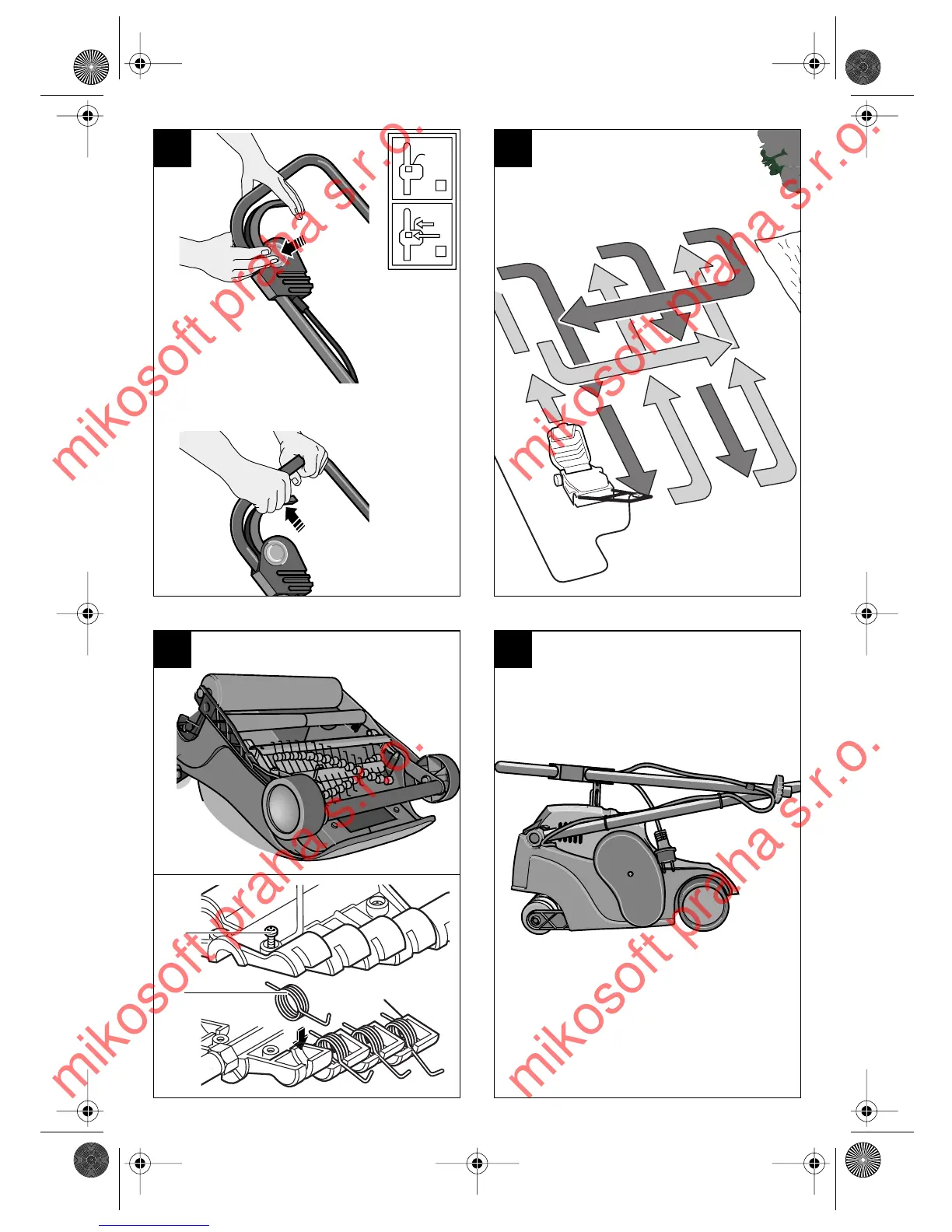 mikosoft praha s.r.o.

mikosoft praha s.r.o.

mikosoft praha s.r.o.

mikosoft praha s.r.o.