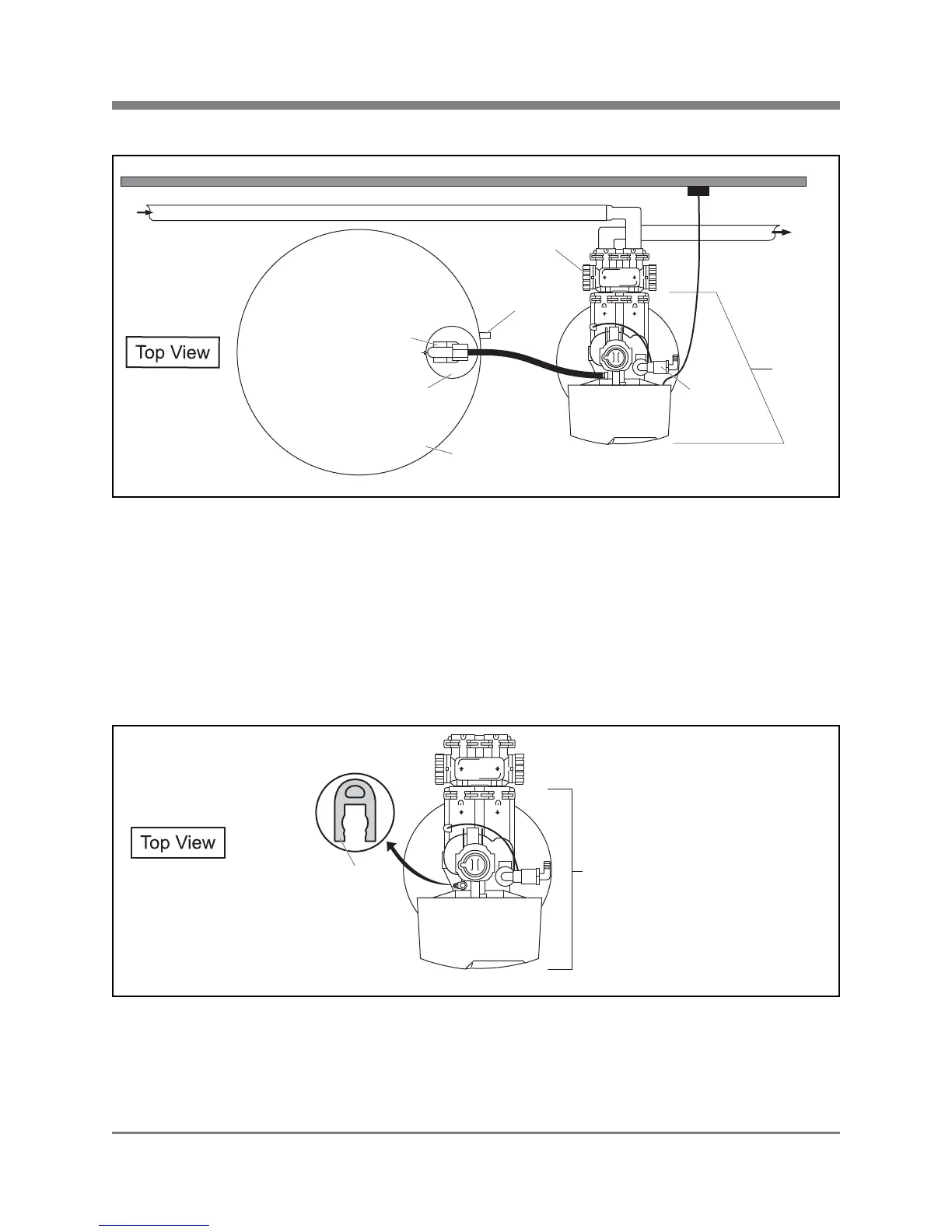 Top View

Top View