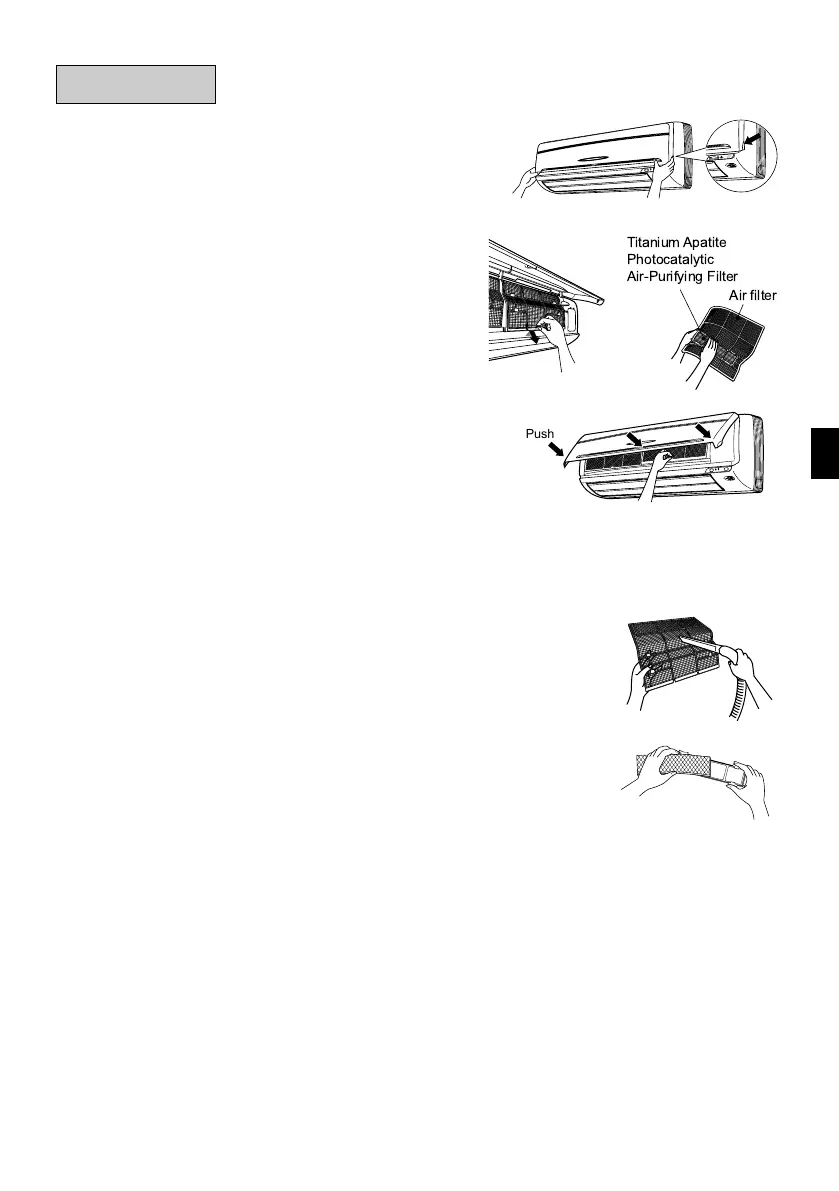 Titanium Apatite Photocatalytic Air-Purifying Filter

Air filter

Push