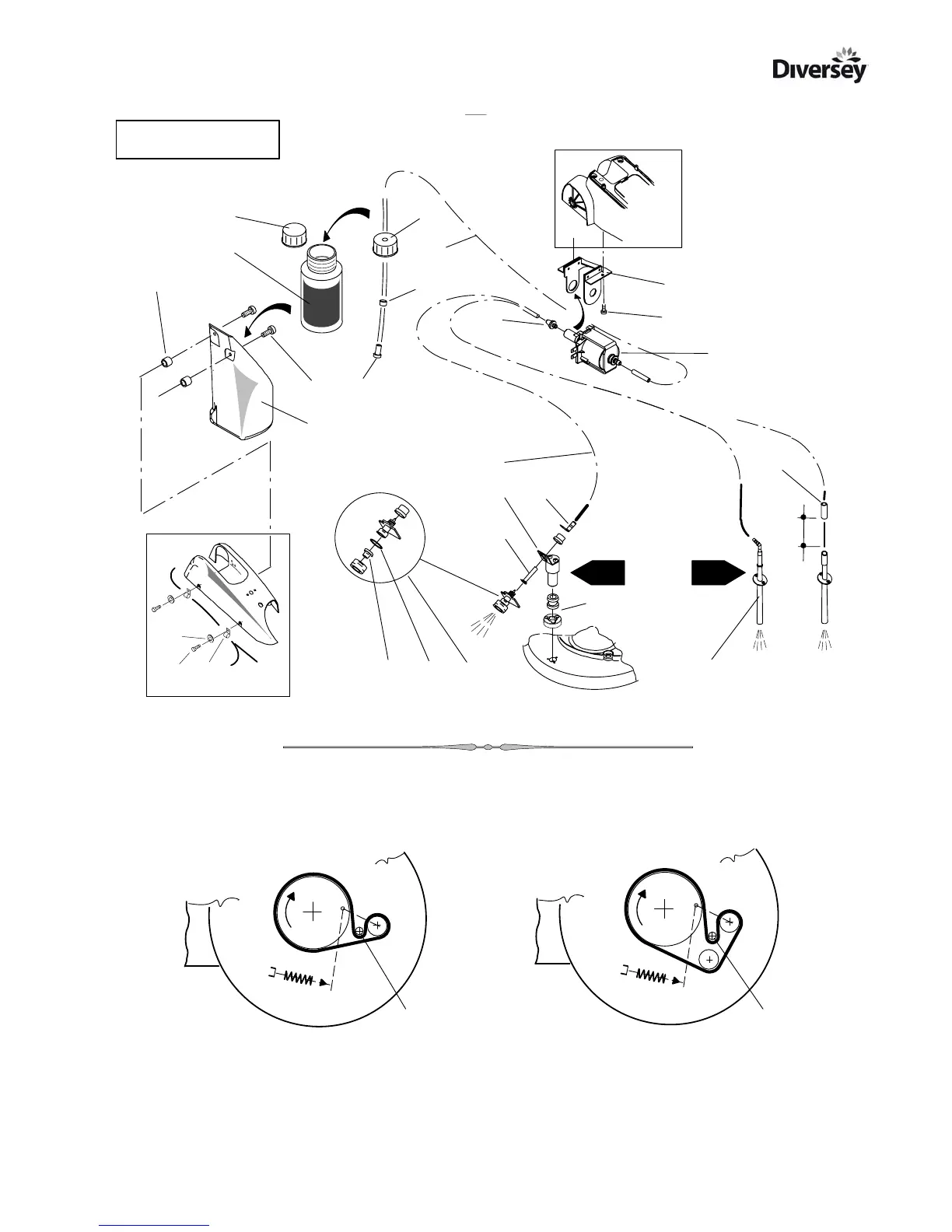 Diversey