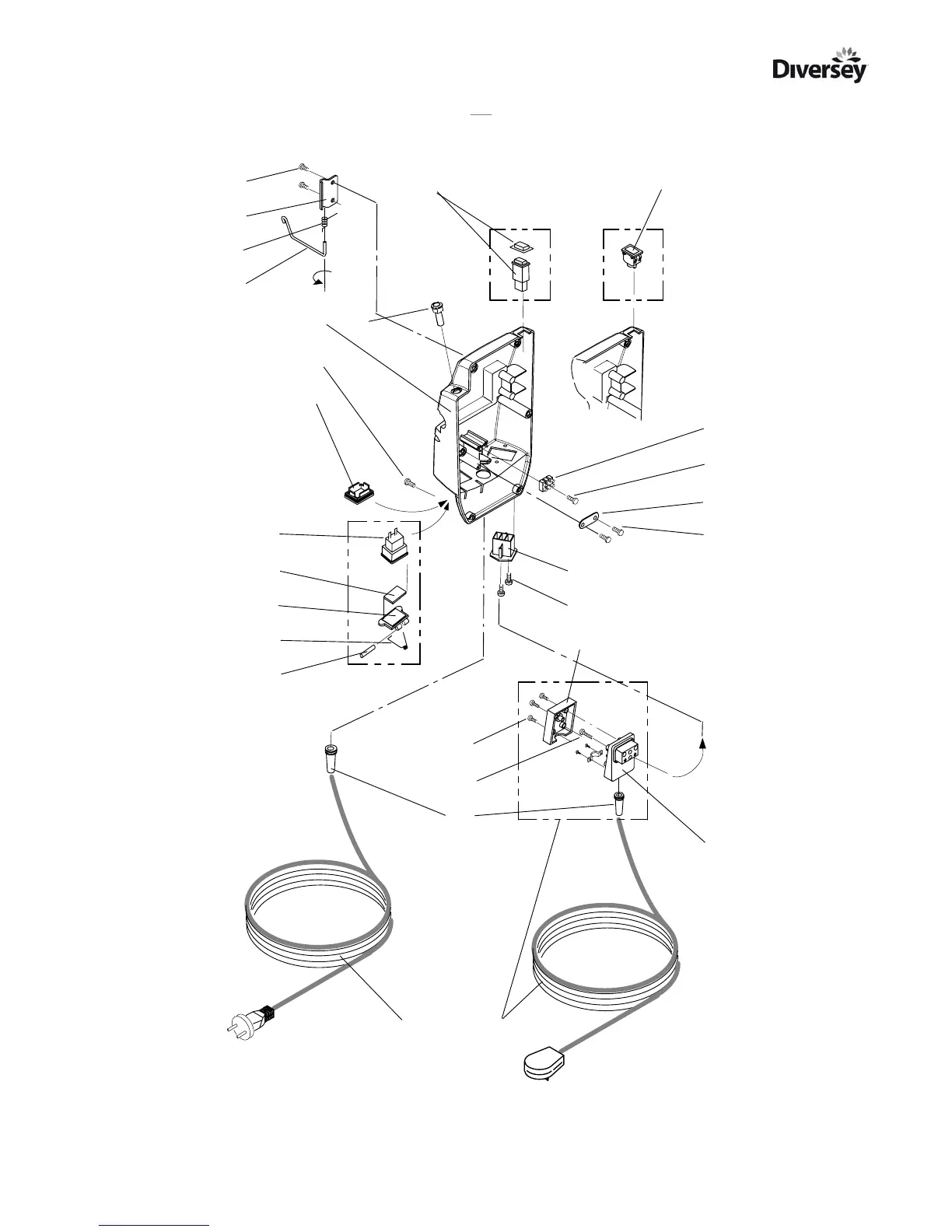 Diversey