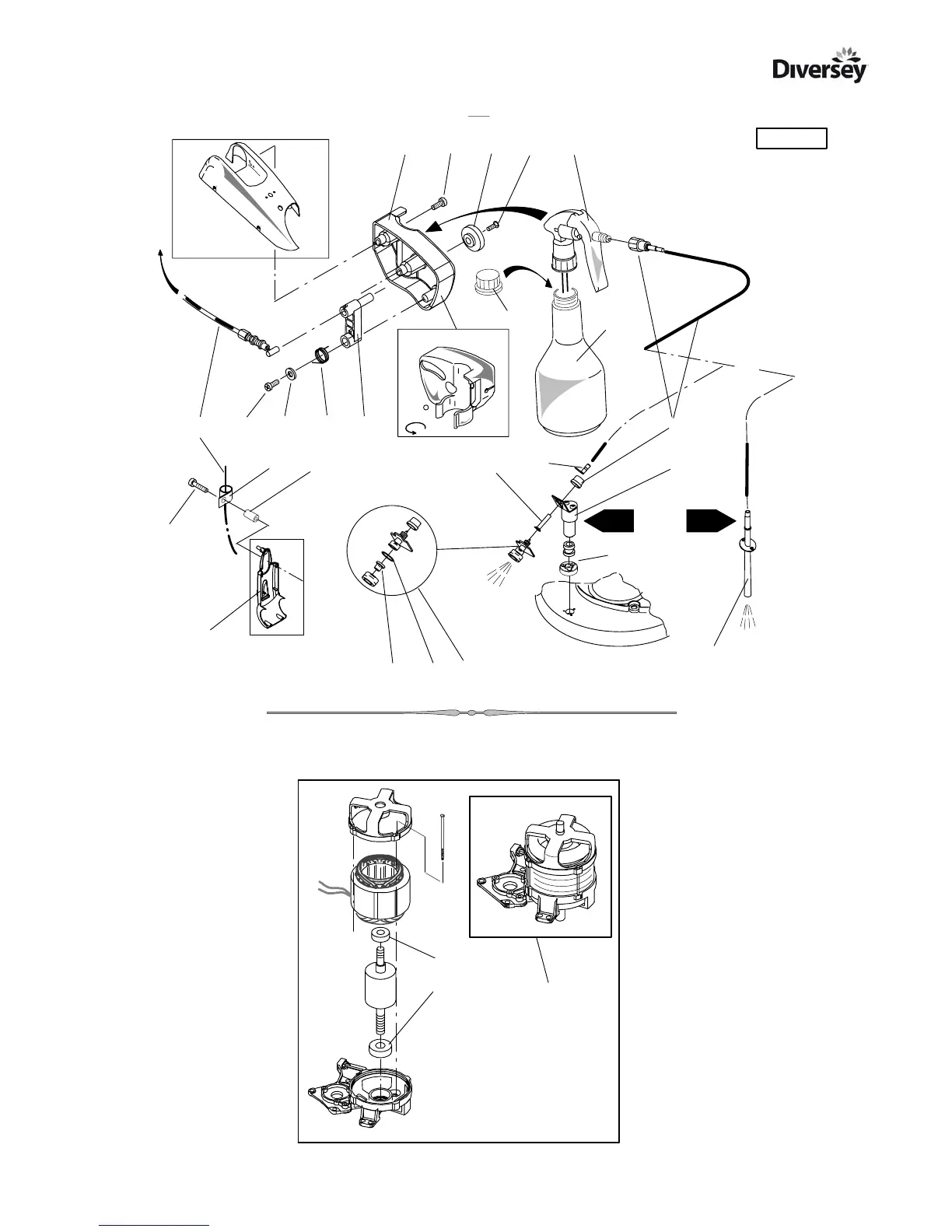 Diversey