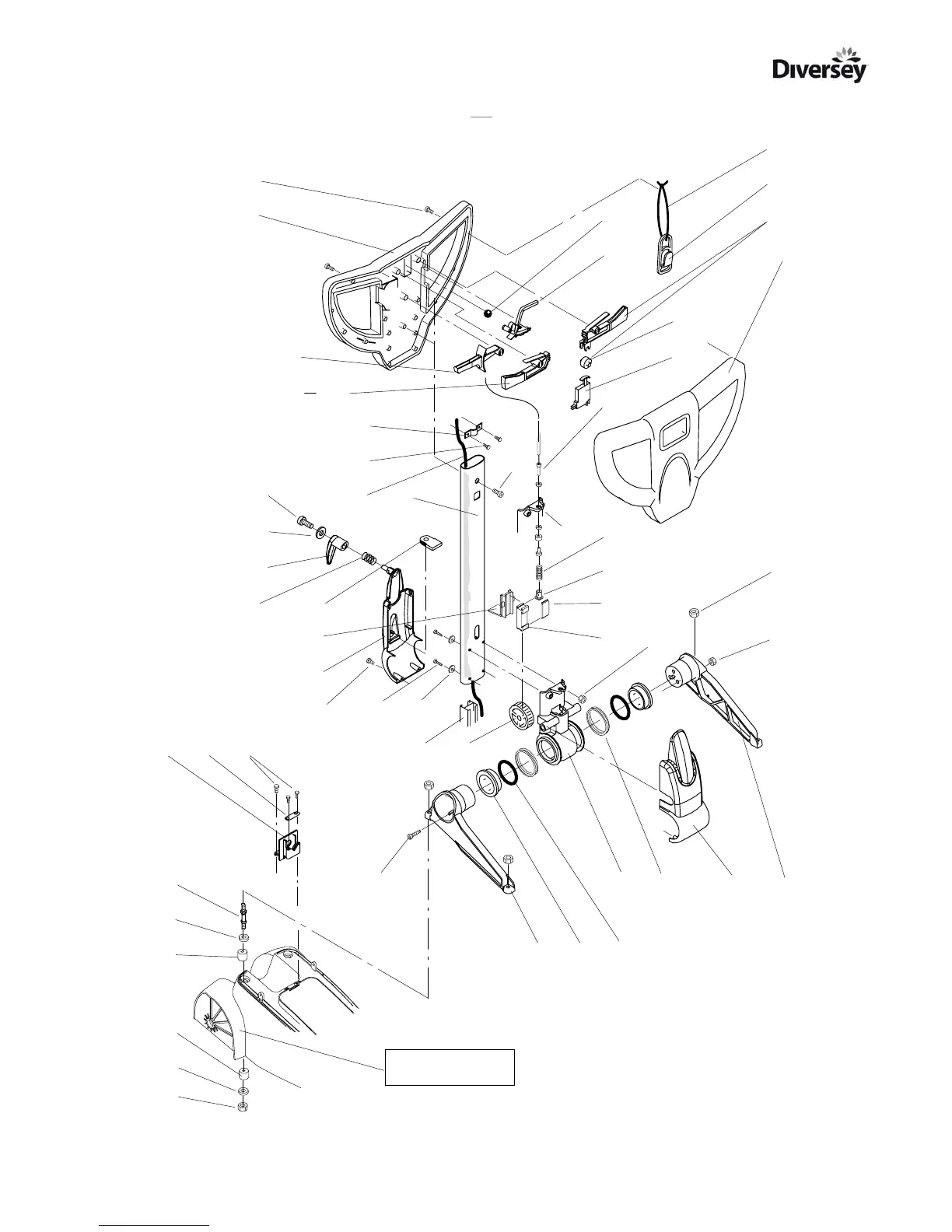 Diversey