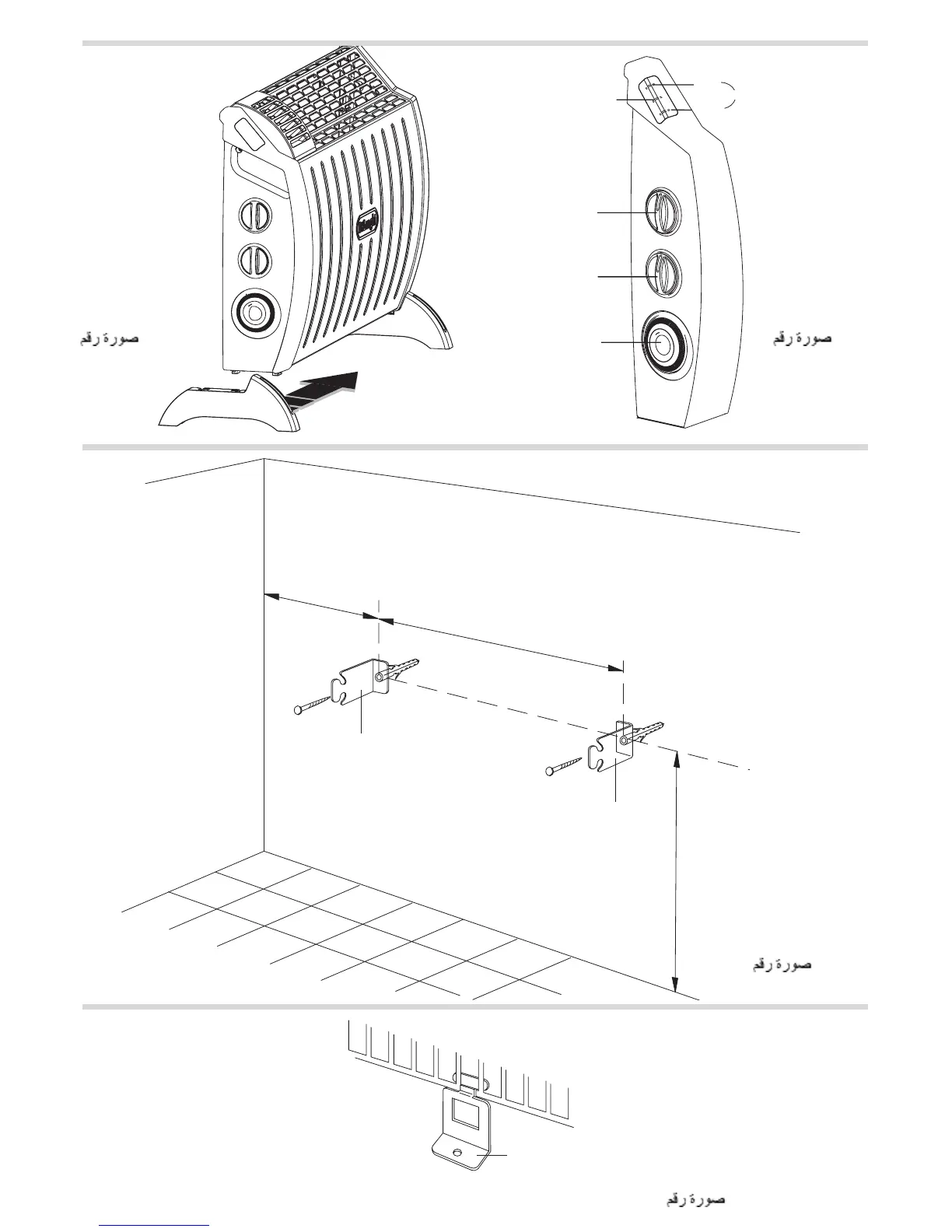 صورة رقم

صورة رقم

صورة رقم

صورة رقم