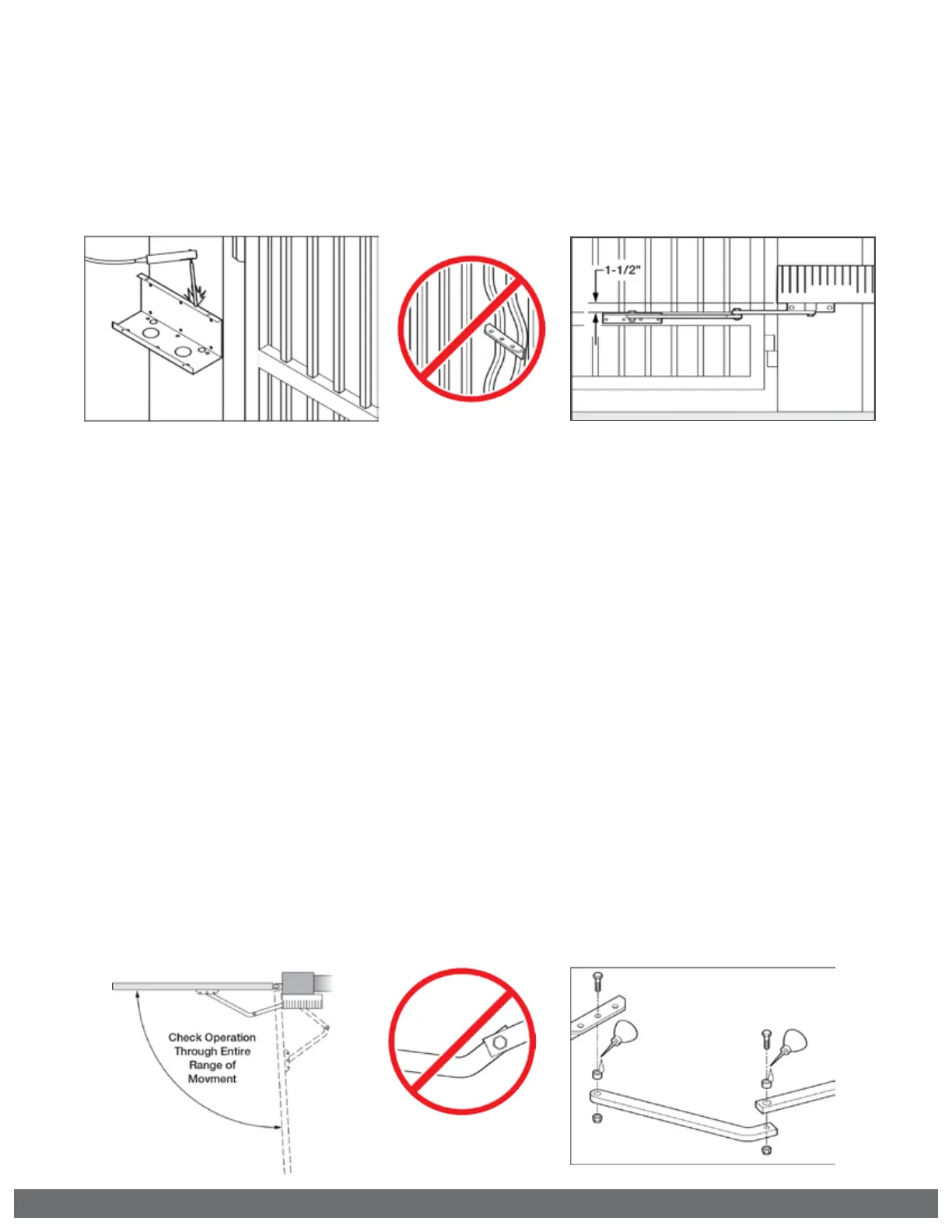 1-1/2"

Check Operation Through Entire Range of Movment