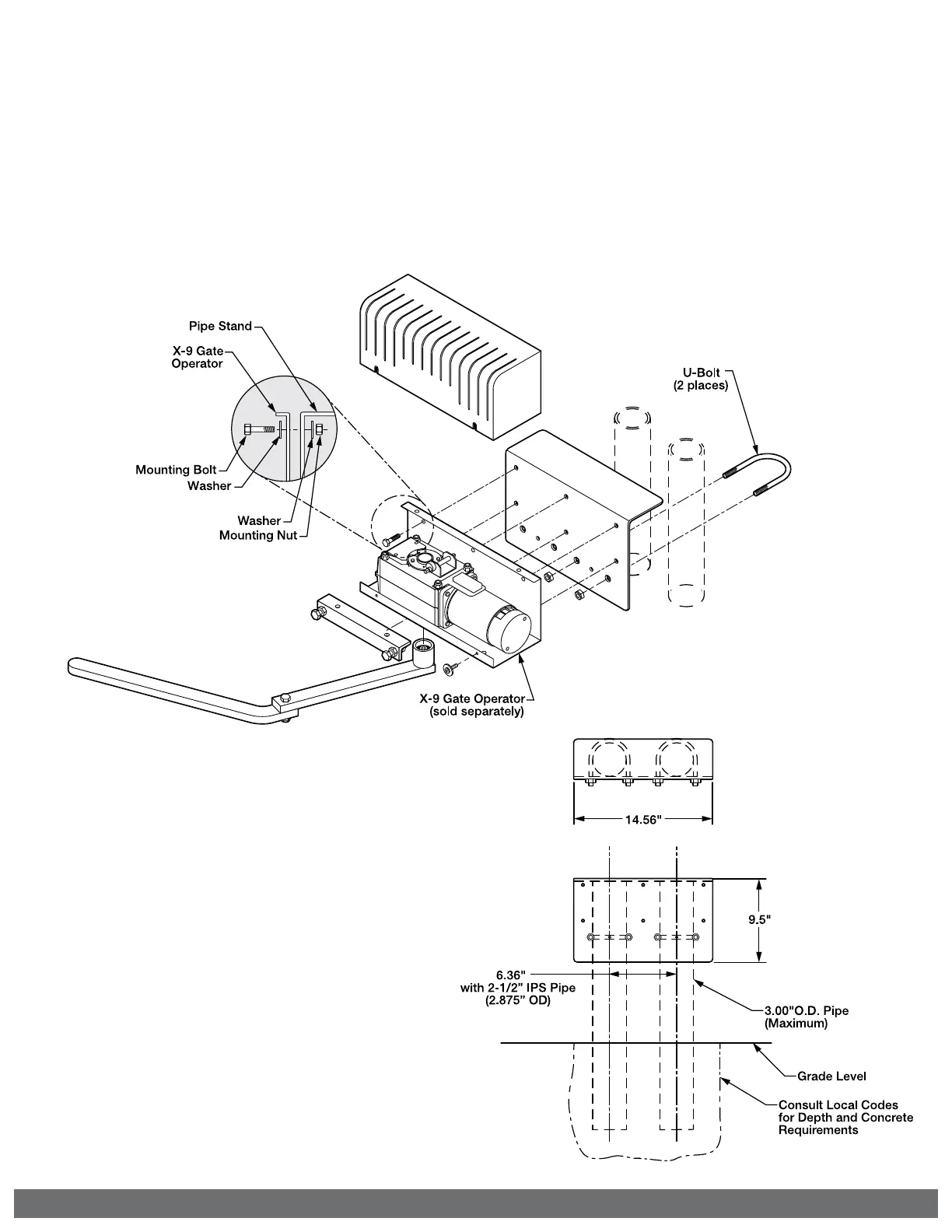 Pipe Stand

X-9 Gate Operator

Mounting Bolt

Washer

Washer

Mounting Nut

U-Bolt (2 places)

X-9 Gate Operator (sold separately)

14.56"

9.5"

6.36" with 2-1/2" IPS Pipe (2.875" OD)

3.00"O.D. Pipe (Maximum)

Grade Level

Consult Local Codes for Depth and Concrete Requirements